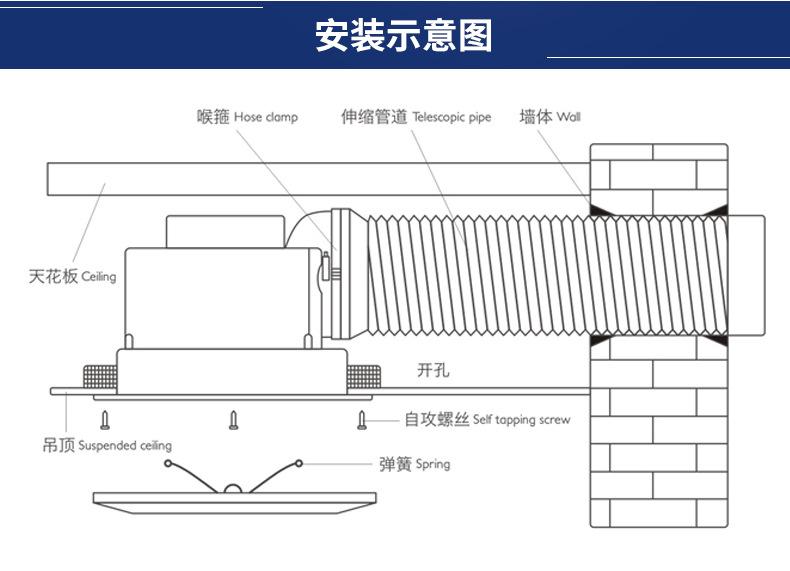 安装示意图

喉箍 Hose clamp

伸缩管道 Telescopic pipe

墙体 Wall

天花板 Ceiling

开孔

自攻螺丝 Self tapping screw

吊顶 Suspended ceiling

弹簧 Spring