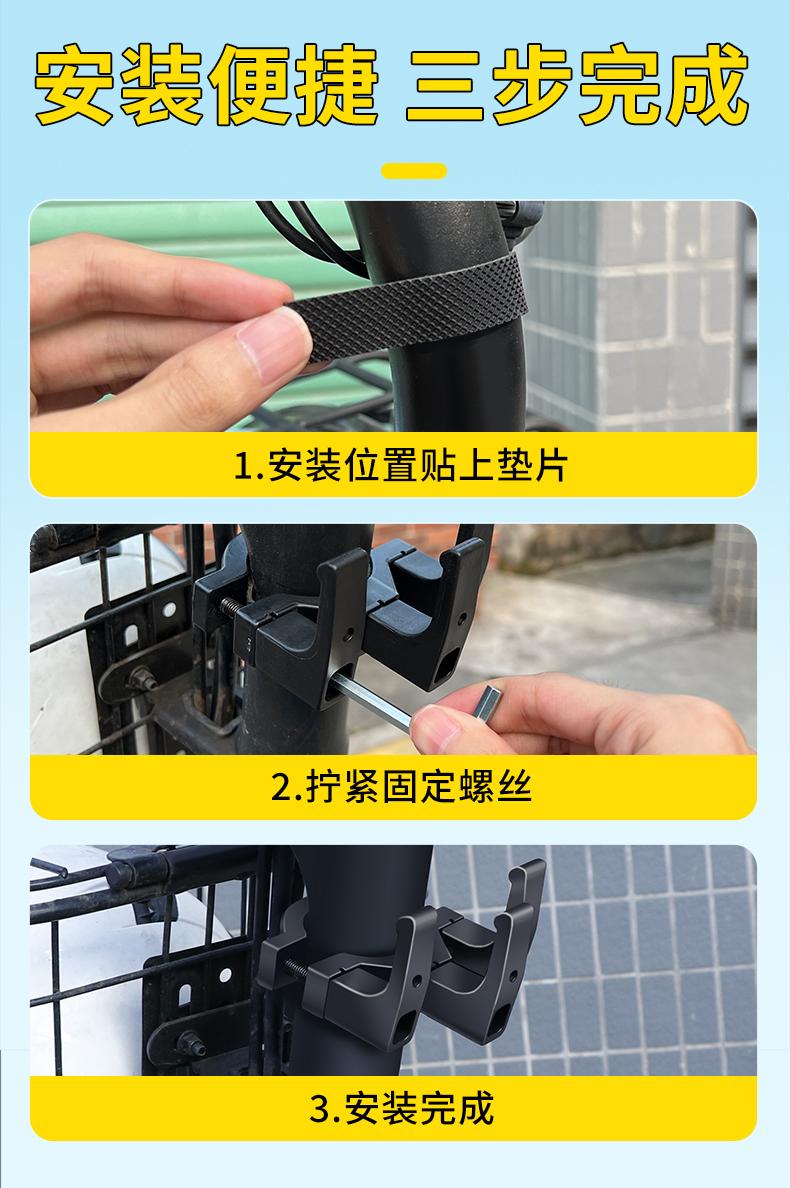 安装便捷 三步完成

1.安装位置贴上垫片

2.拧紧固定螺丝

3.安装完成