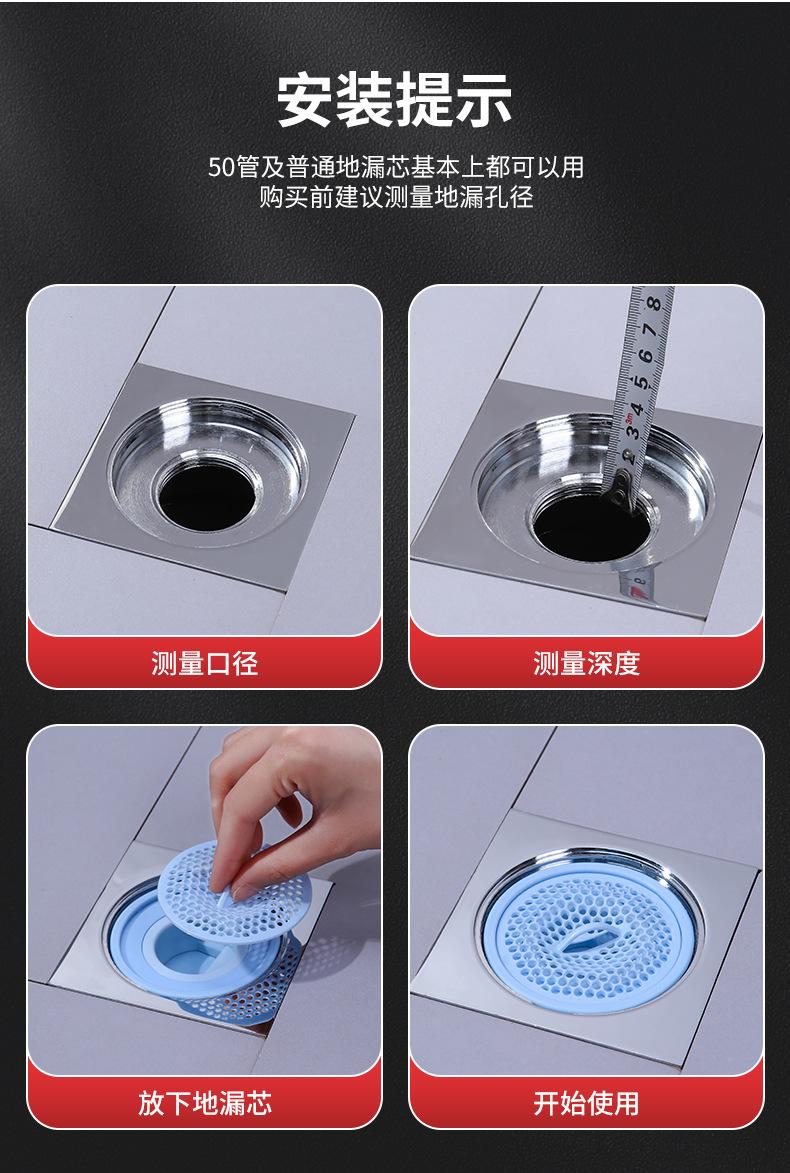 安装提示

50管及普通地漏芯基本上都可以用
购买前建议测量地漏孔径

2 3 4 5 6 7 8

测量口径

测量深度

放下地漏芯

开始使用