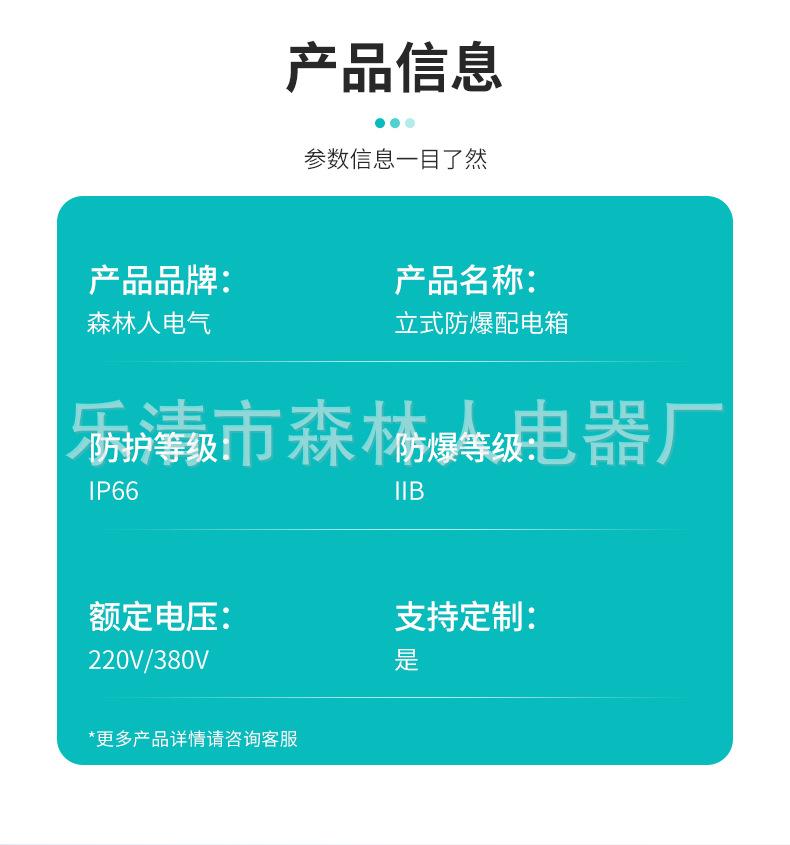 产品信息

参数信息一目了然

产品品牌：
森林人电气

产品名称：
立式防爆配电箱

防护等级：
IP66

防爆等级：
IIB

额定电压：
220V/380V

支持定制：
是

*更多产品详情请咨询客服

乐清市森林人电器厂