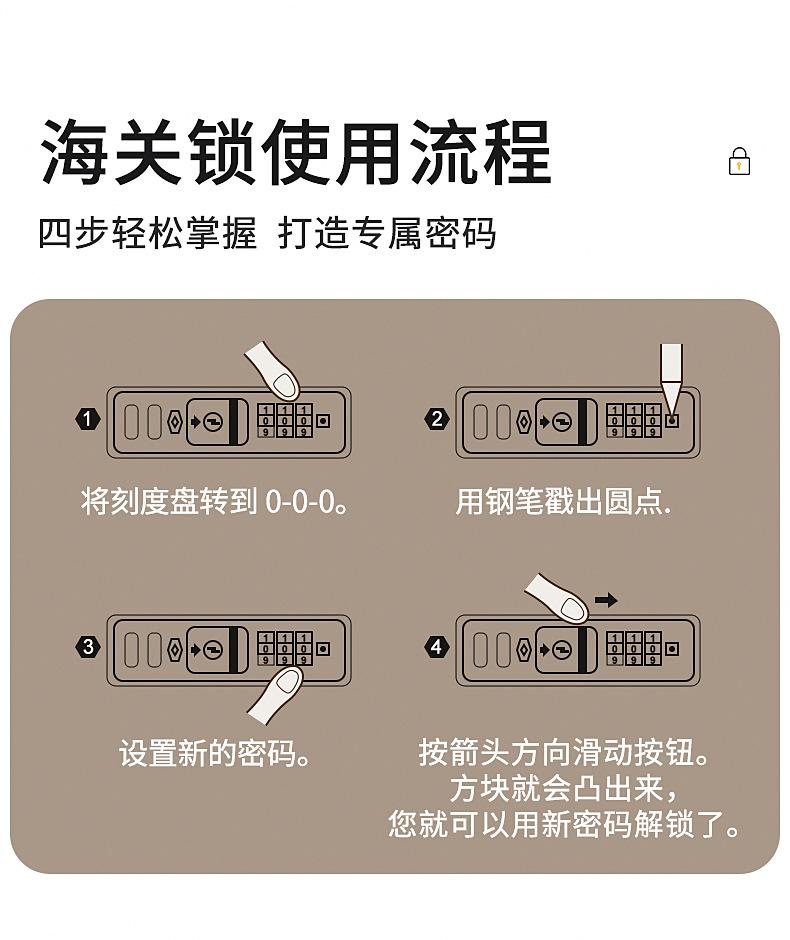 海关锁使用流程

四步轻松掌握 打造专属密码

1

1 1 1
0 0 0
9 9 9

将刻度盘转到 0-0-0。

2

1 1 1
0 0 0
9 9 9

用钢笔戳出圆点.

3

1 1 1
0 0 0
9 9 9

设置新的密码。

4

1 1 1
0 0 0
9 9 9

按箭头方向滑动按钮。
方块就会凸出来，
您就可以用新密码解锁了。