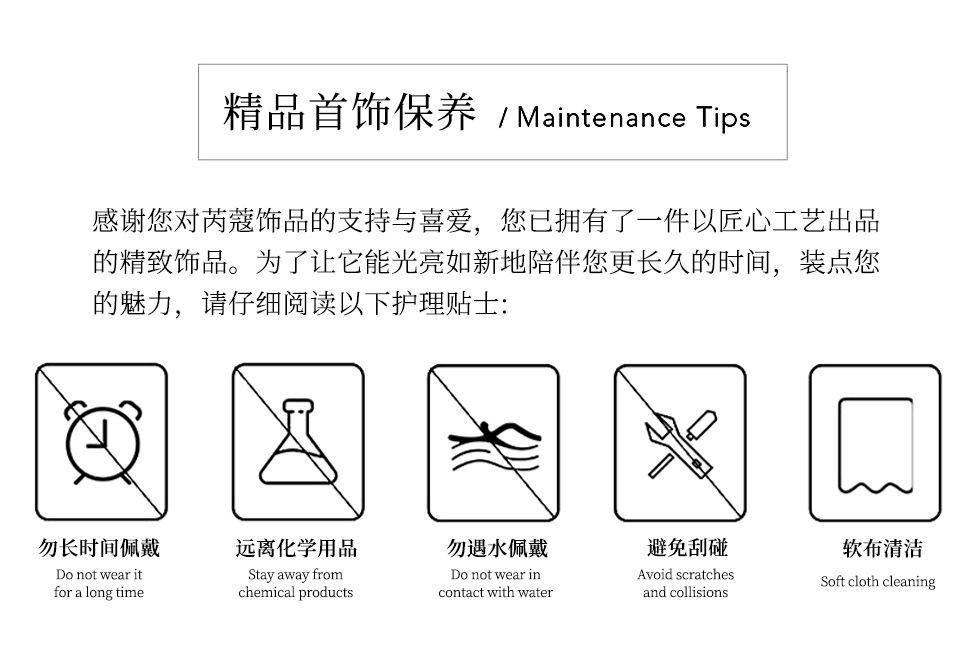 精品首饰保养 / Maintenance Tips

感谢您对芮蔻饰品的支持与喜爱，您已拥有了一件以匠心工艺出品的精致饰品。为了让它能光亮如新地陪伴您更长久的时间，装点您的魅力，请仔细阅读以下护理贴士:

勿长时间佩戴
Do not wear it for a long time

远离化学用品
Stay away from chemical products

勿遇水佩戴
Do not wear in contact with water

避免刮碰
Avoid scratches and collisions

软布清洁
Soft cloth cleaning