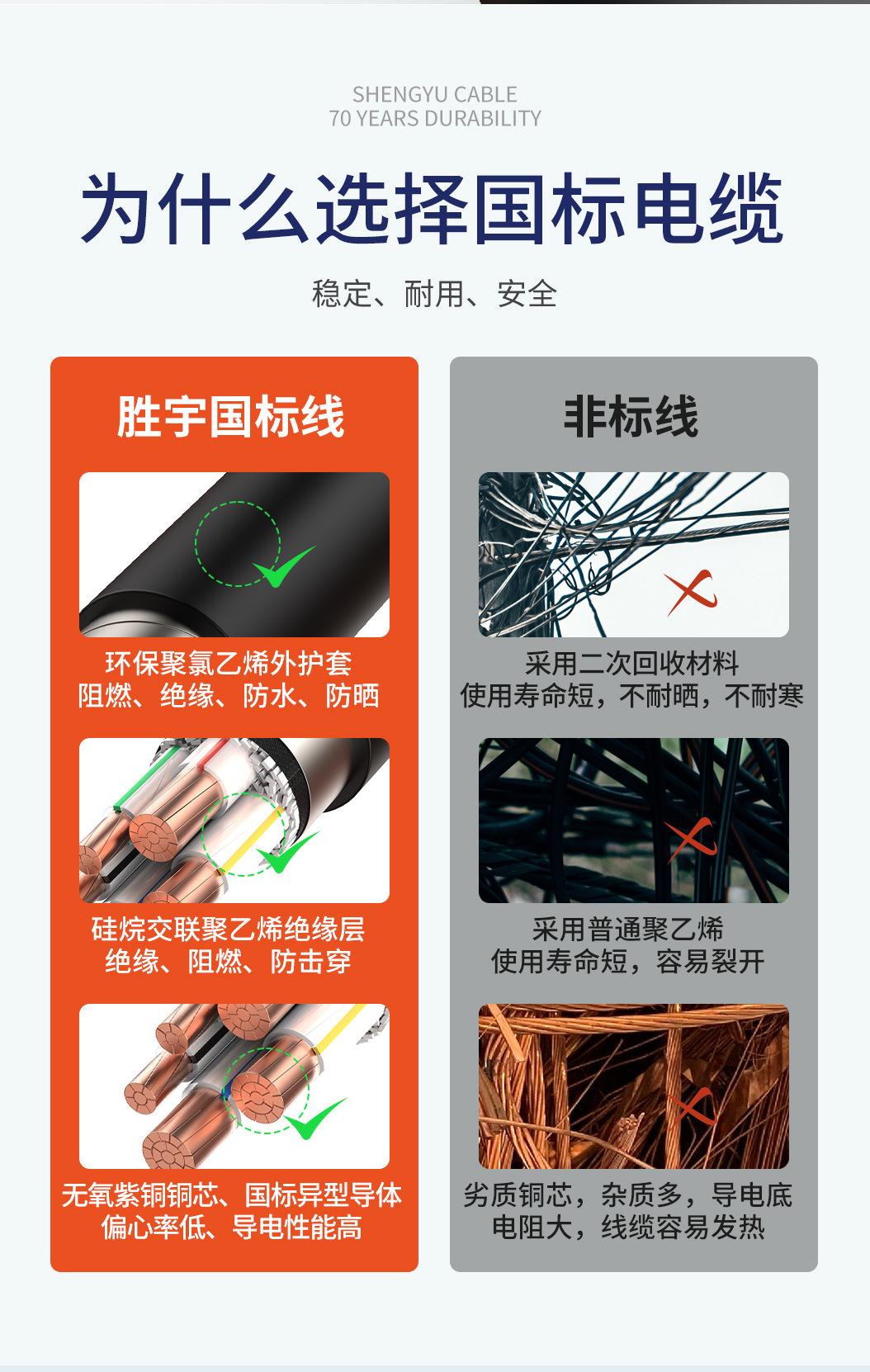 SHENGYU CABLE
70 YEARS DURABILITY

为什么选择国标电缆

稳定、耐用、安全

胜宇国标线

环保聚氯乙烯外护套
阻燃、绝缘、防水、防晒

硅烷交联聚乙烯绝缘层
绝缘、阻燃、防击穿

无氧紫铜铜芯、国标异型导体
偏心率低、导电性能高

非标线

采用二次回收材料
使用寿命短，不耐晒，不耐寒

采用普通聚乙烯
使用寿命短，容易裂开

劣质铜芯，杂质多，导电底
电阻大，线缆容易发热