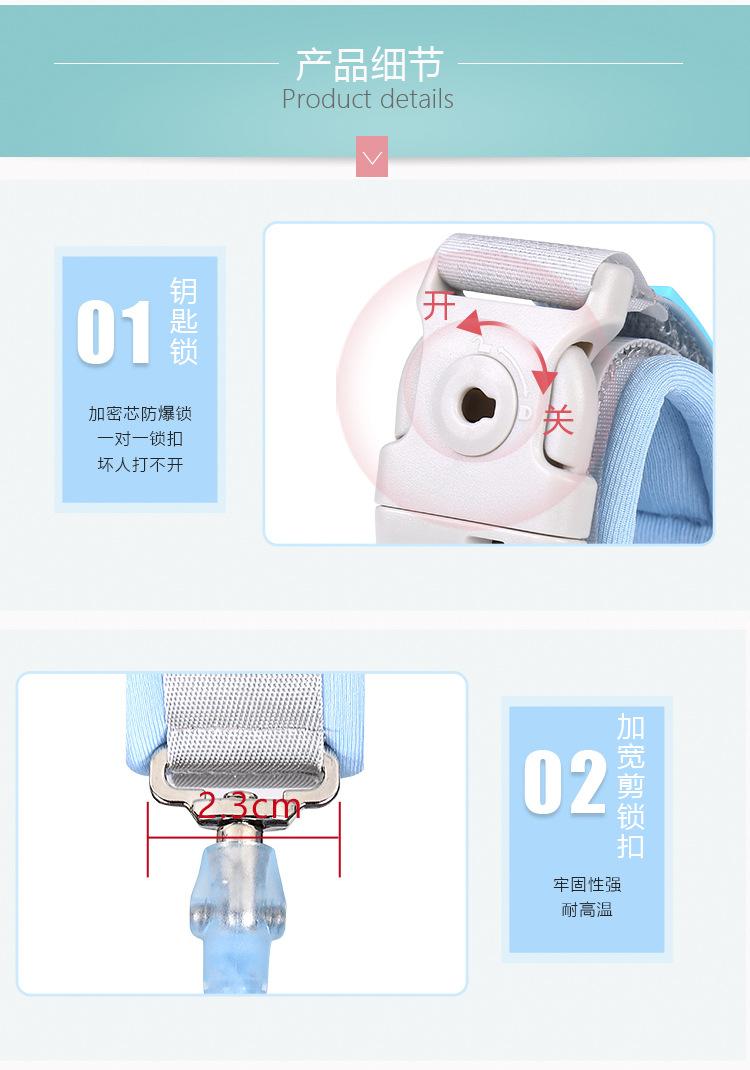 产品细节
Product details

01 钥匙锁

加密芯防爆锁
一对一锁扣
坏人打不开

开
关

2.3cm

02 加宽剪锁扣

牢固性强
耐高温