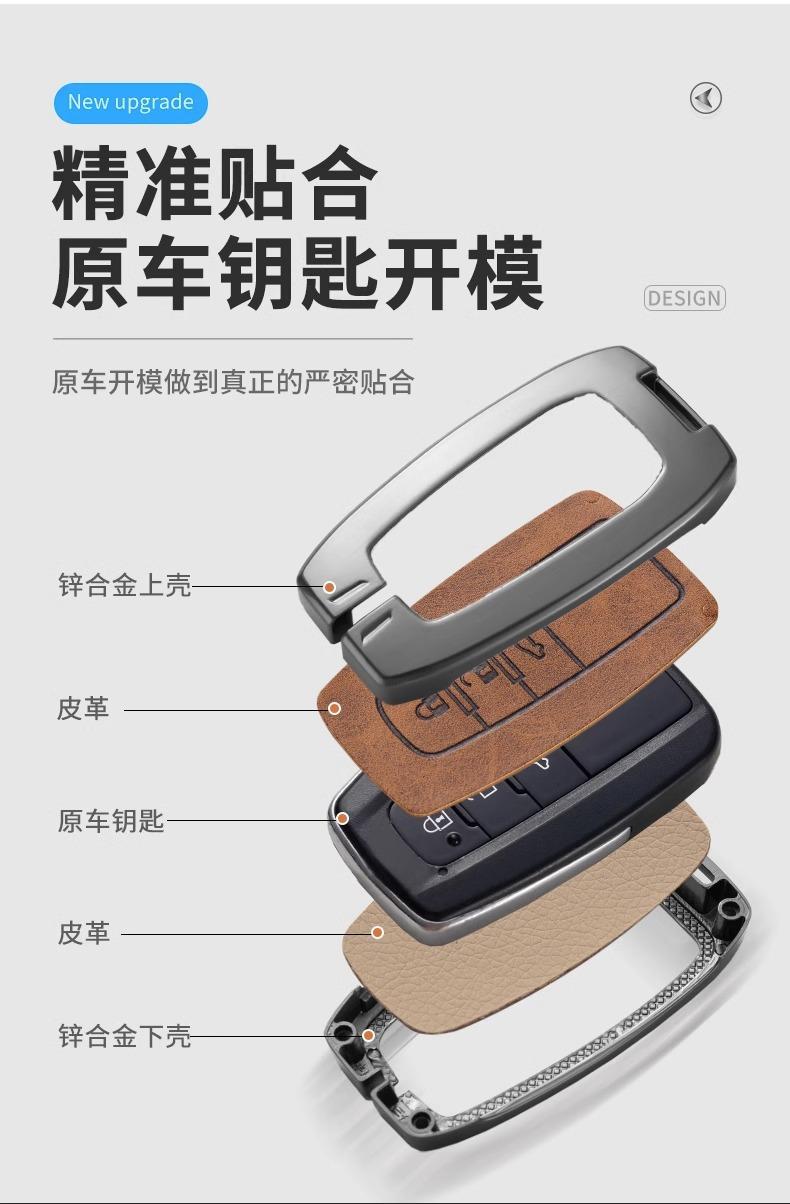 New upgrade

精准贴合
原车钥匙开模

DESIGN

原车开模做到真正的严密贴合

锌合金上壳

皮革

原车钥匙

皮革

锌合金下壳