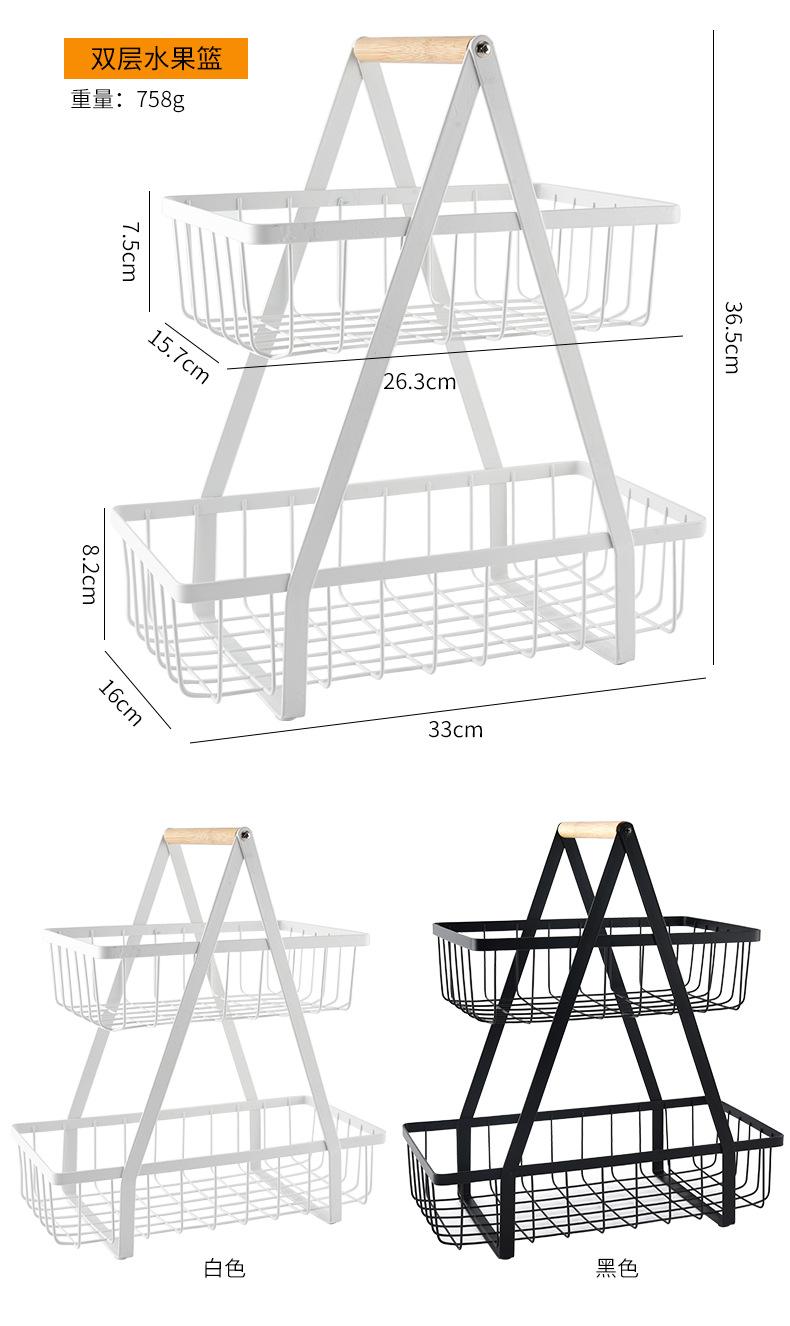 双层水果篮
重量：758g

7.5cm
15.7cm
26.3cm
36.5cm
8.2cm
16cm
33cm

白色
黑色