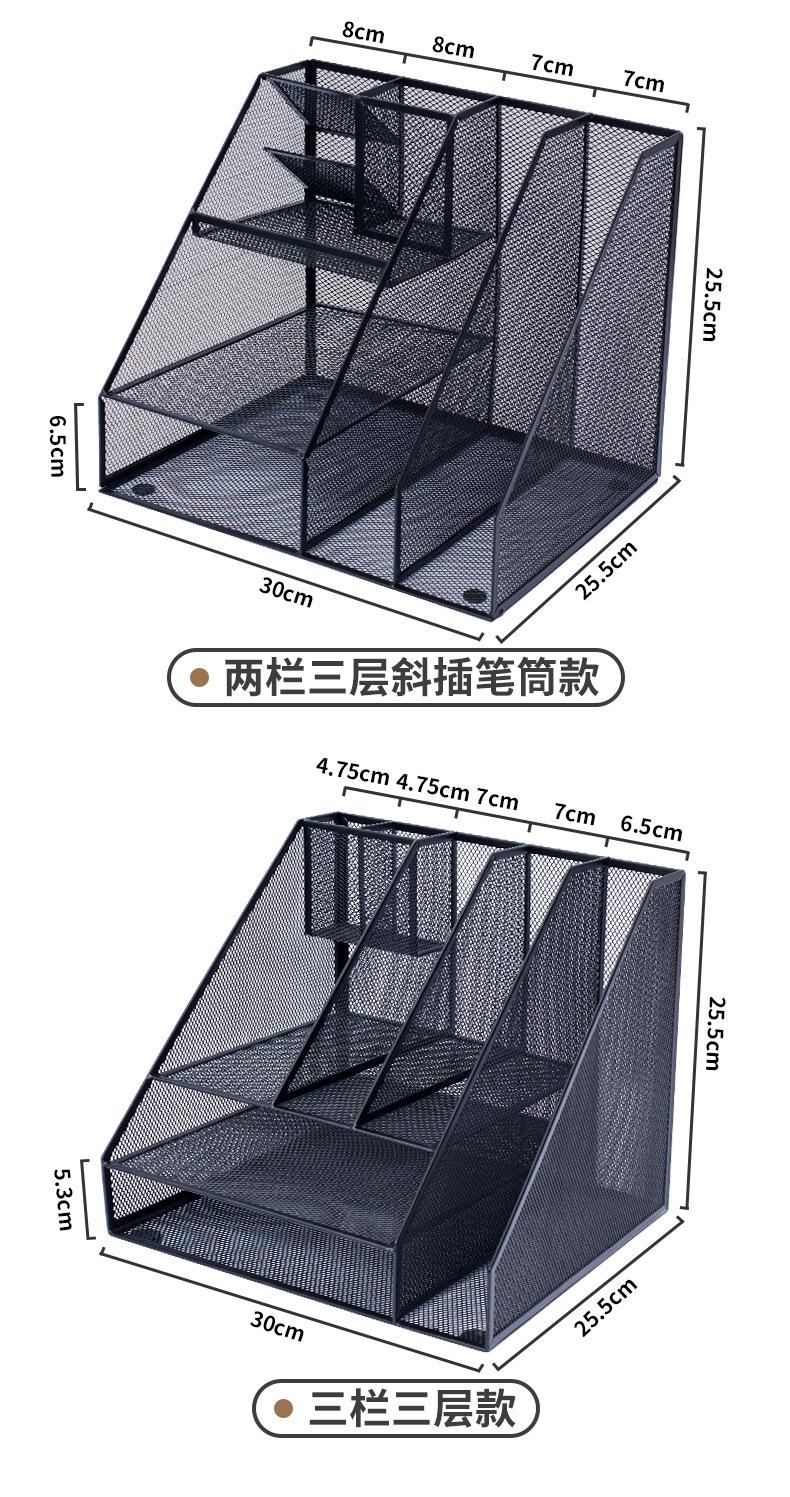 8cm 8cm 7cm 7cm

25.5cm

6.5cm

30cm

25.5cm

两栏三层斜插笔筒款

4.75cm 4.75cm 7cm 7cm 6.5cm

25.5cm

5.3cm

30cm

25.5cm

三栏三层款