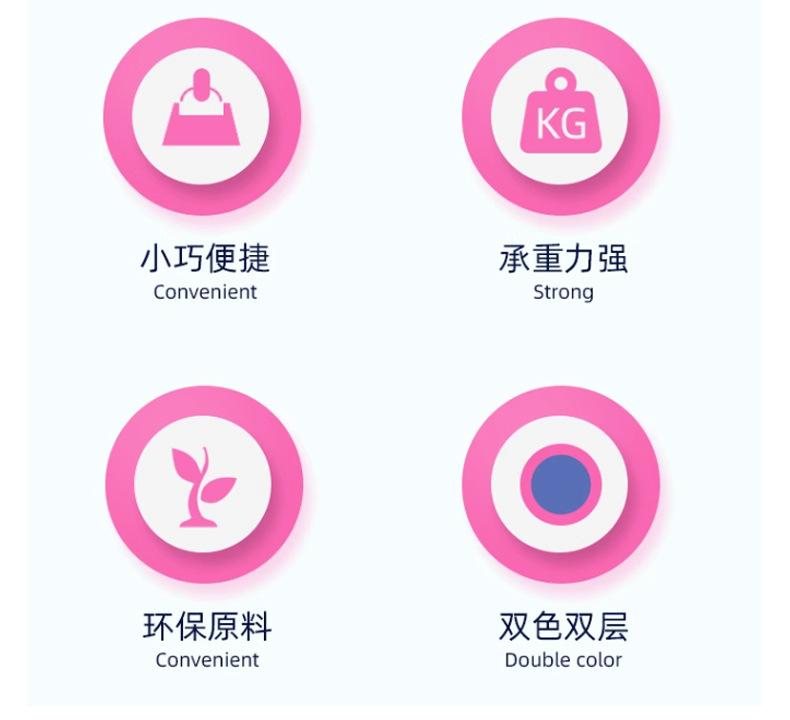 KG

小巧便捷
Convenient

承重力强
Strong

环保原料
Convenient

双色双层
Double color