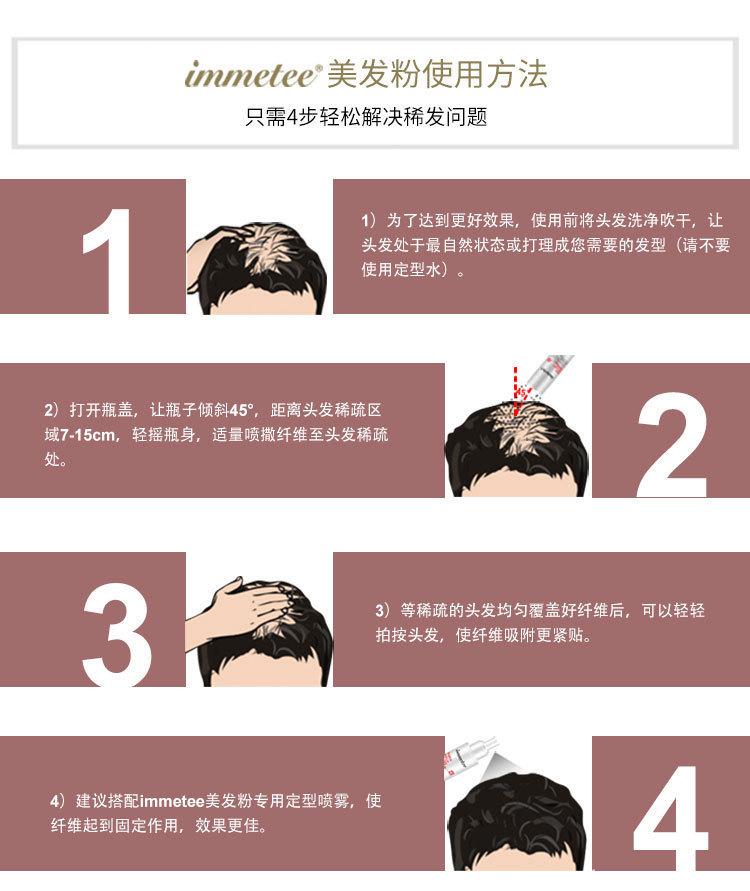 immetee® 美发粉使用方法

只需4步轻松解决稀发问题

1

1）为了达到更好效果，使用前将头发洗净吹干，让头发处于最自然状态或打理成您需要的发型（请不要使用定型水）。

2）打开瓶盖，让瓶子倾斜45°，距离头发稀疏区域7-15cm，轻摇瓶身，适量喷撒纤维至头发稀疏处。

2

3

3）等稀疏的头发均匀覆盖好纤维后，可以轻轻拍按头发，使纤维吸附更紧贴。

4）建议搭配immetee美发粉专用定型喷雾，使纤维起到固定作用，效果更佳。

4