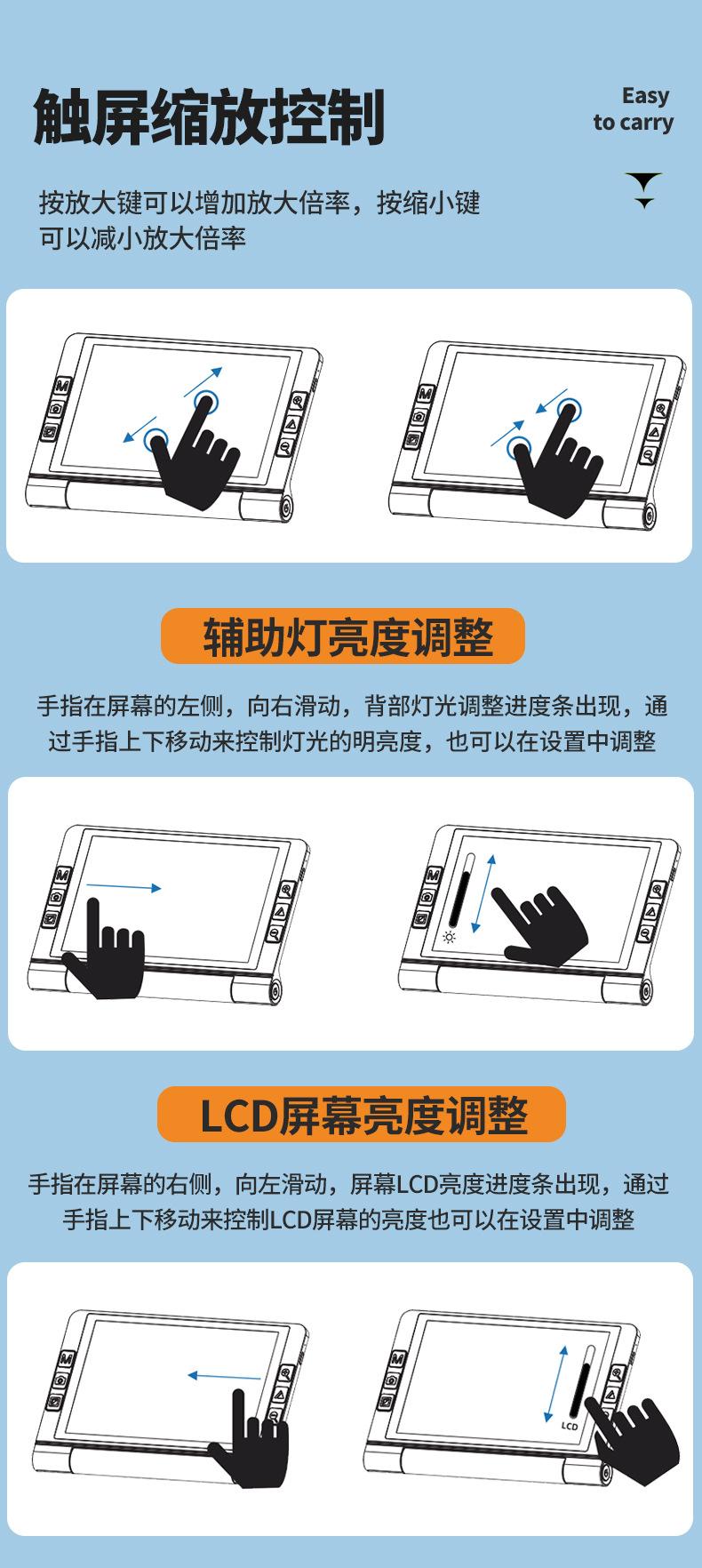 触屏缩放控制

Easy
to carry

按放大键可以增加放大倍率，按缩小键可以减小放大倍率

M

M

辅助灯亮度调整

手指在屏幕的左侧，向右滑动，背部灯光调整进度条出现，通过手指上下移动来控制灯光的明亮度，也可以在设置中调整

M

M

LCD屏幕亮度调整

手指在屏幕的右侧，向左滑动，屏幕LCD亮度进度条出现，通过手指上下移动来控制LCD屏幕的亮度也可以在设置中调整

M

M

LCD