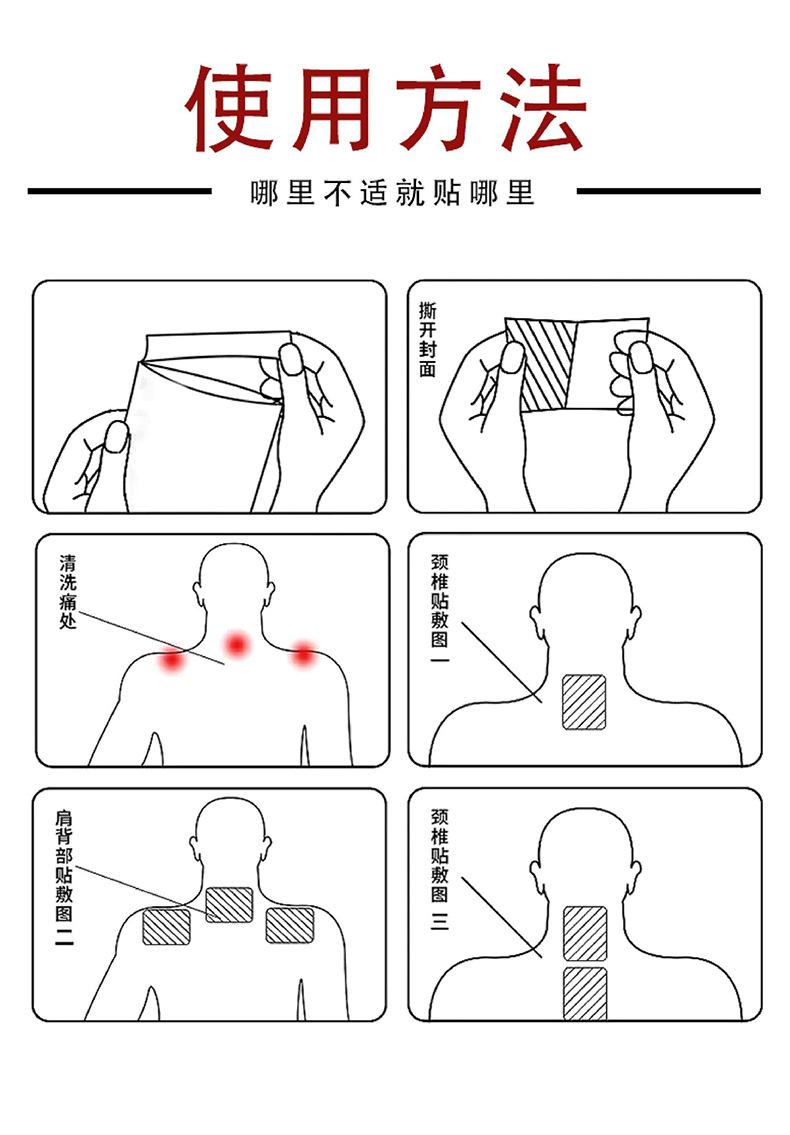 使用方法

哪里不适就贴哪里

撕开封面

清洗痛处

颈椎贴敷图一

肩背部贴敷图二

颈椎贴敷图三