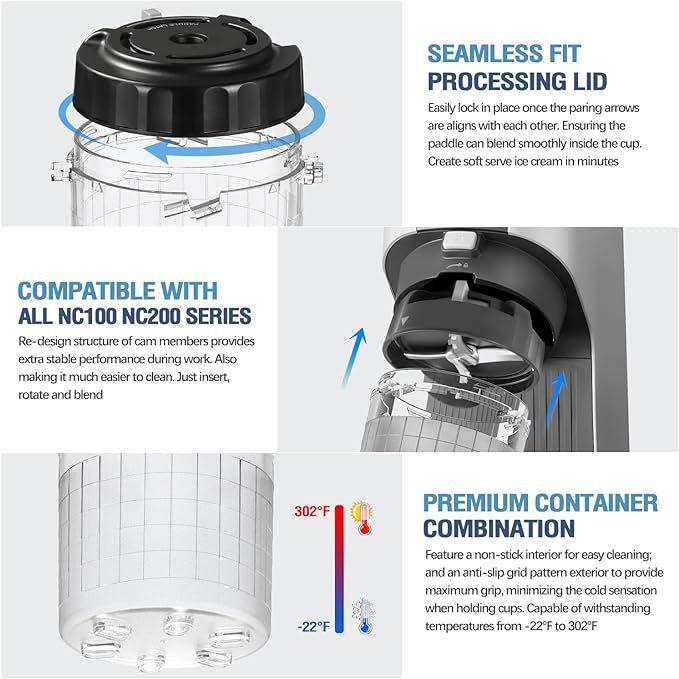 SEAMLESS FIT
PROCESSING LID

Easily lock in place once the paring arrows are aligns with each other. Ensuring the paddle can blend smoothly inside the cup. Create soft serve ice cream in minutes

COMPATIBLE WITH
ALL NC100 NC200 SERIES

Re-design structure of cam members provides extra stable performance during work. Also making it much easier to clean. Just insert, rotate and blend

302°F

-22°F

PREMIUM CONTAINER
COMBINATION

Feature a non-stick interior for easy cleaning; and an anti-slip grid pattern exterior to provide maximum grip, minimizing the cold sensation when holding cups. Capable of withstanding temperatures from -22°F to 302°F