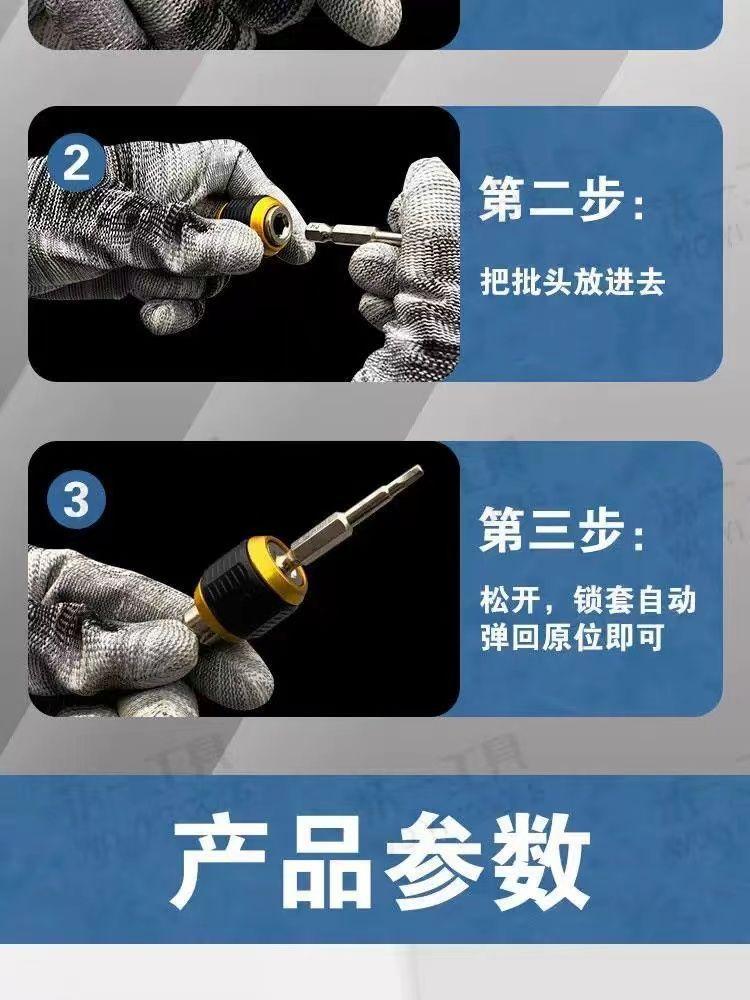 2

第二步：

把批头放进去

3

第三步：

松开，锁套自动弹回原位即可

产品参数