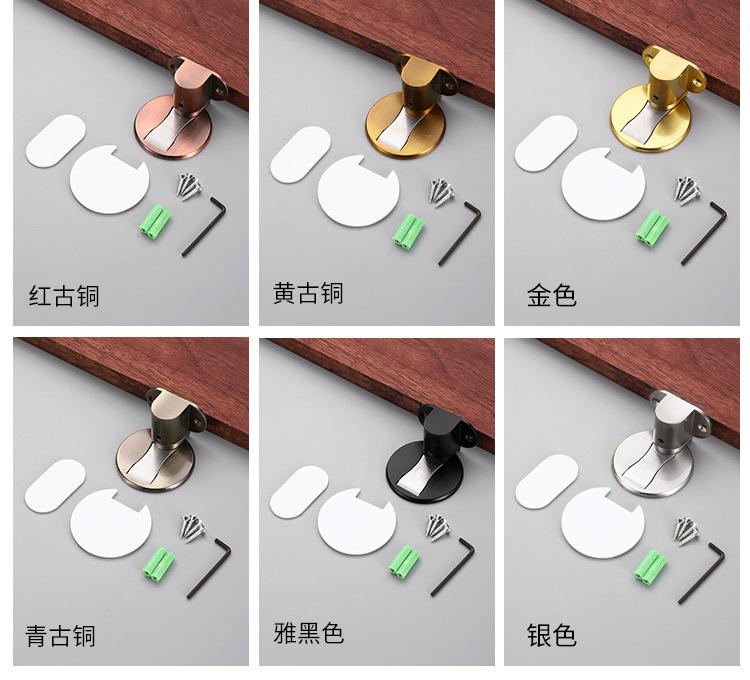 红古铜

黄古铜

金色

青古铜

雅黑色

银色