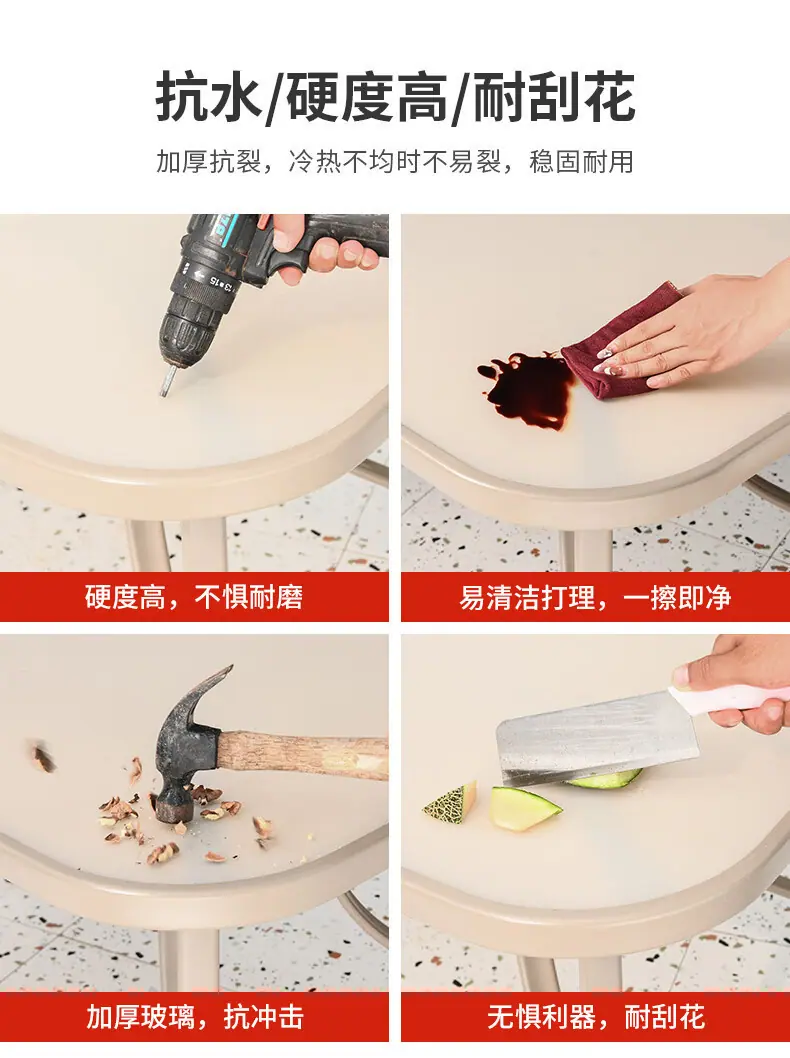 抗水/硬度高/耐刮花

加厚抗裂，冷热不均时不易裂，稳固耐用

硬度高，不惧耐磨

易清洁打理，一擦即净

加厚玻璃，抗冲击

无惧利器，耐刮花