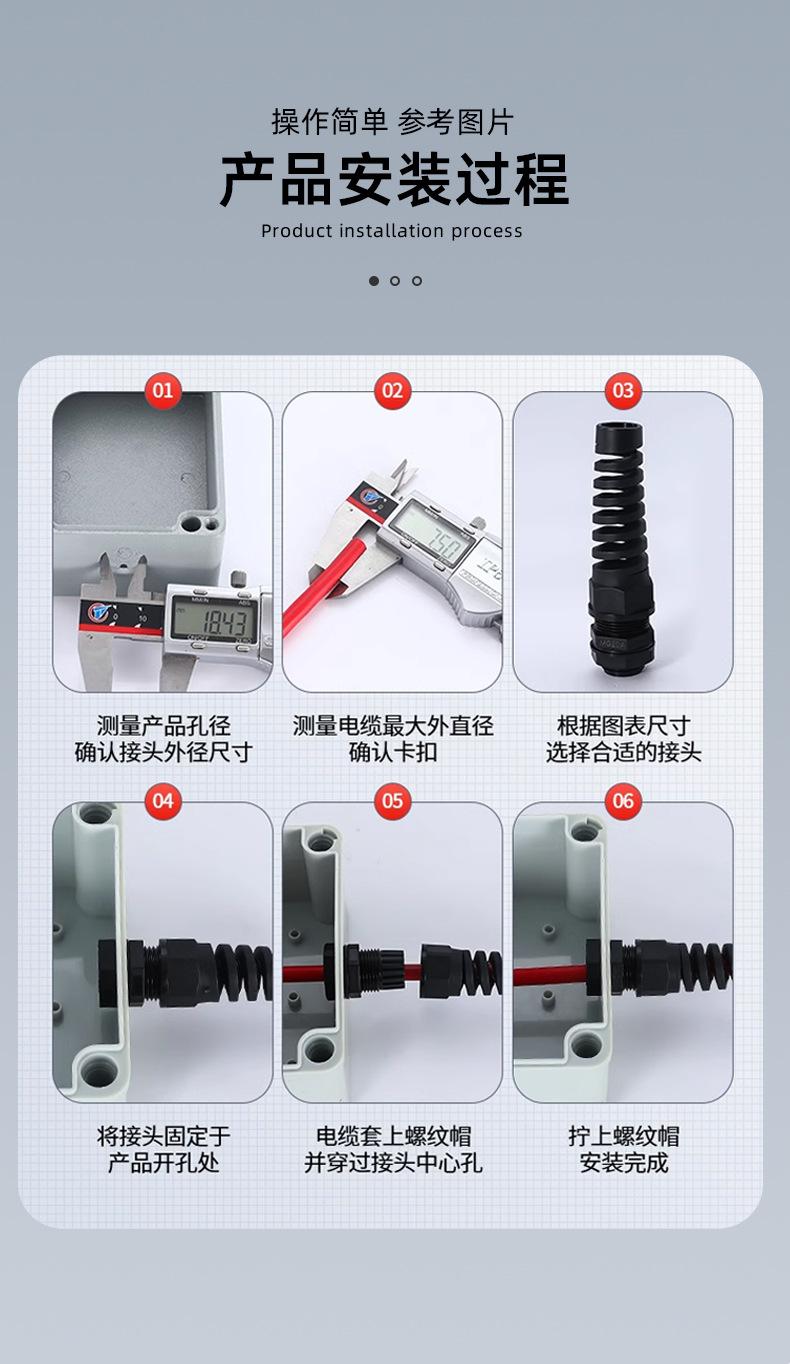 操作简单 参考图片

产品安装过程

Product installation process

01

18.43

测量产品孔径
确认接头外径尺寸

02

7.50

测量电缆最大外直径
确认卡扣

03

根据图表尺寸
选择合适的接头

04

将接头固定于
产品开孔处

05

电缆套上螺纹帽
并穿过接头中心孔

06

拧上螺纹帽
安装完成