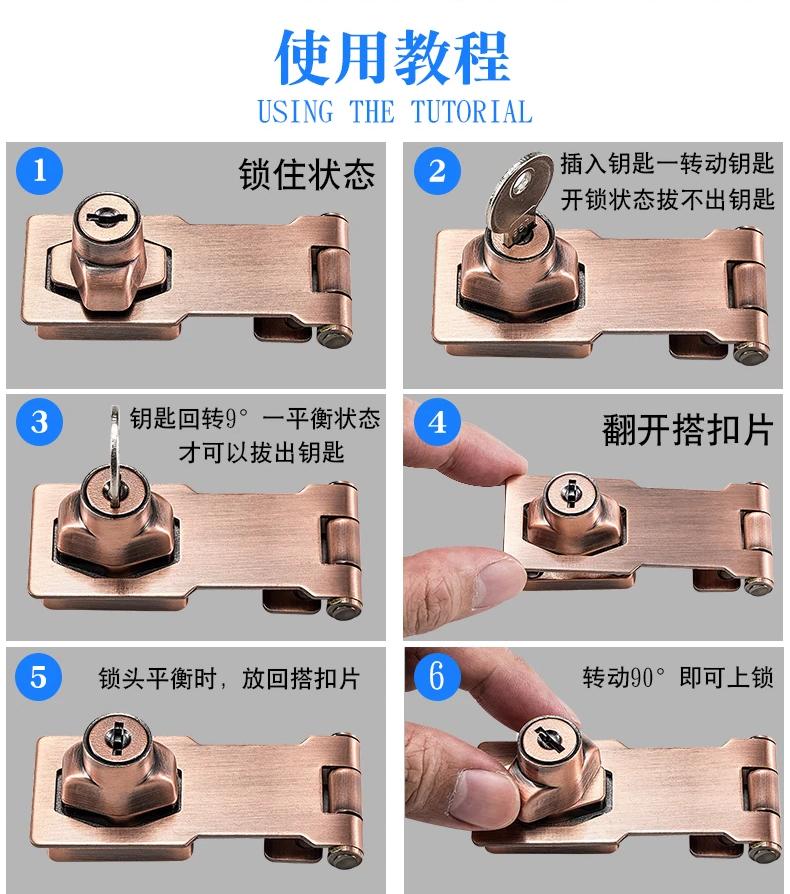 使用教程
USING THE TUTORIAL

1
锁住状态

2
插入钥匙一转动钥匙
开锁状态拔不出钥匙

3
钥匙回转9° 一平衡状态
才可以拔出钥匙

4
翻开搭扣片

5
锁头平衡时，放回搭扣片

6
转动90° 即可上锁