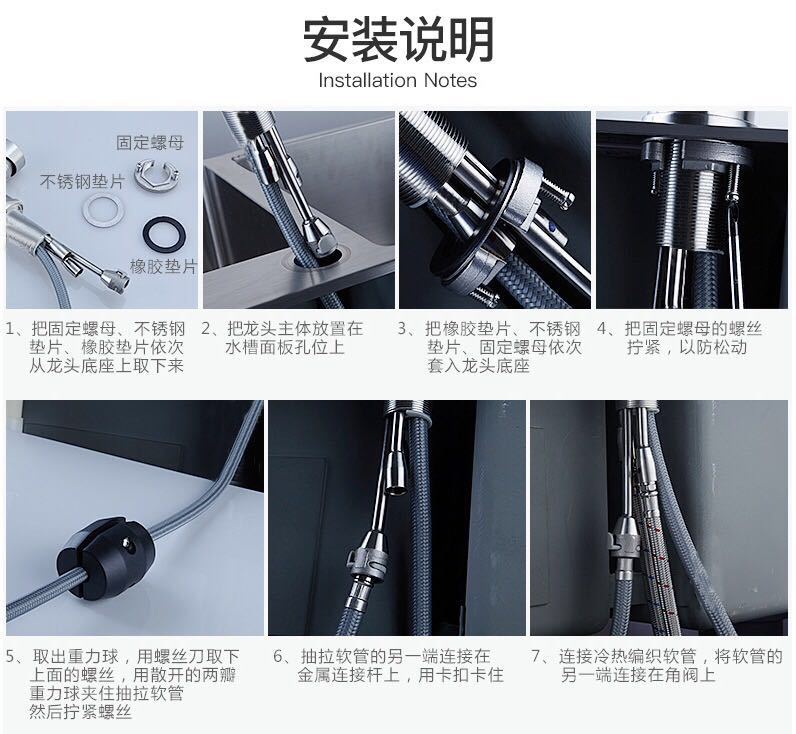 安装说明
Installation Notes

固定螺母
不锈钢垫片
橡胶垫片

1、把固定螺母、不锈钢垫片、橡胶垫片依次从龙头底座上取下来

2、把龙头主体放置在水槽面板孔位上

3、把橡胶垫片、不锈钢垫片、固定螺母依次套入龙头底座

4、把固定螺母的螺丝拧紧，以防松动

5、取出重力球，用螺丝刀取下上面的螺丝，用散开的两瓣重力球夹住抽拉软管然后拧紧螺丝

6、抽拉软管的另一端连接在金属连接杆上，用卡扣卡住

7、连接冷热编织软管，将软管的另一端连接在角阀上