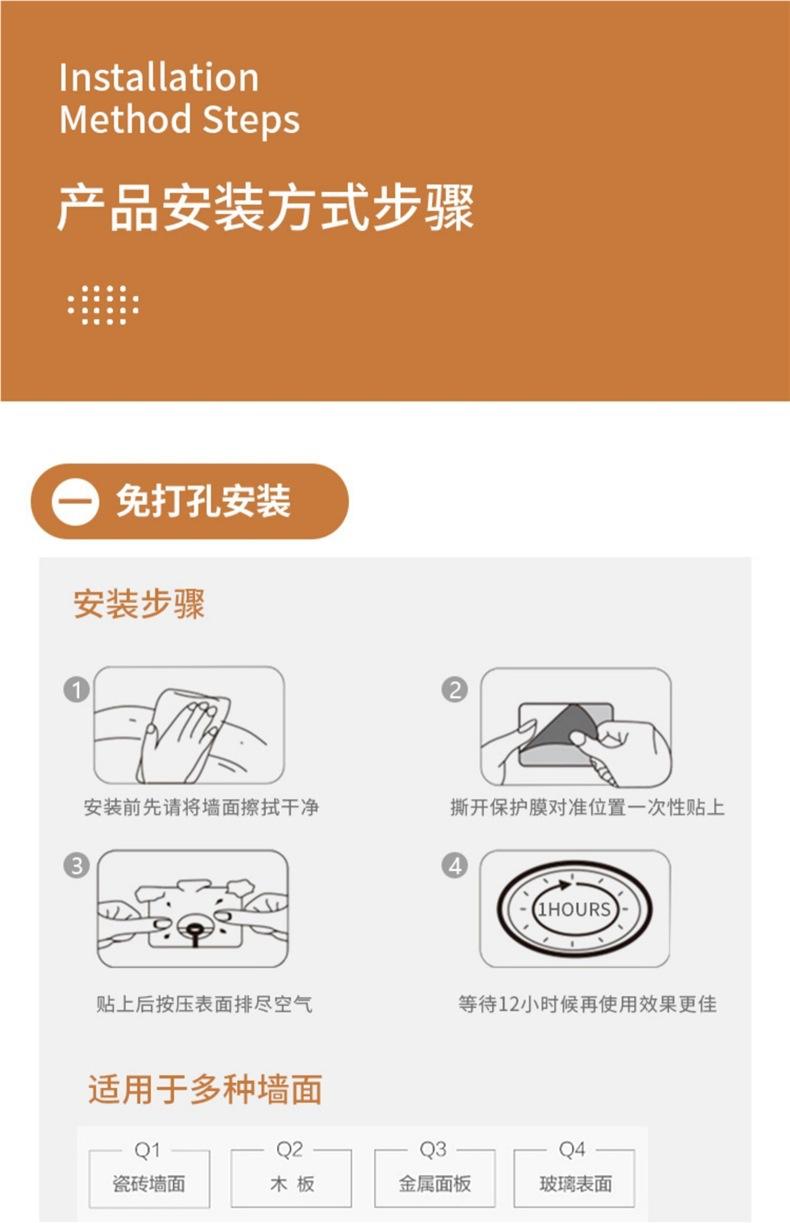 Installation Method Steps

产品安装方式步骤

一 免打孔安装

安装步骤

1
安装前先请将墙面擦拭干净

2
撕开保护膜对准位置一次性贴上

3
贴上后按压表面排尽空气

4
1HOURS
等待12小时候再使用效果更佳

适用于多种墙面

Q1
瓷砖墙面

Q2
木 板

Q3
金属面板

Q4
玻璃表面