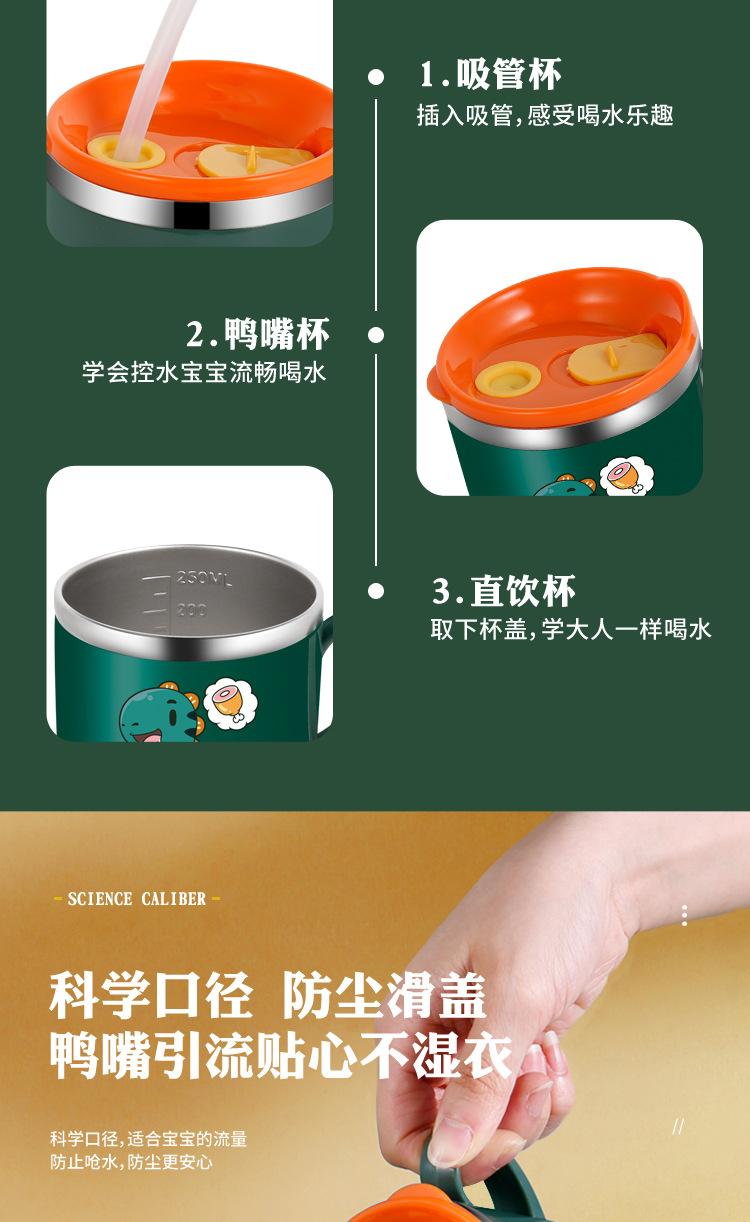 1.吸管杯
插入吸管，感受喝水乐趣

2.鸭嘴杯
学会控水宝宝流畅喝水

250ML
200

3.直饮杯
取下杯盖，学大人一样喝水

- SCIENCE CALIBER -

科学口径 防尘滑盖
鸭嘴引流贴心不湿衣

科学口径，适合宝宝的流量
防止呛水，防尘更安心

//