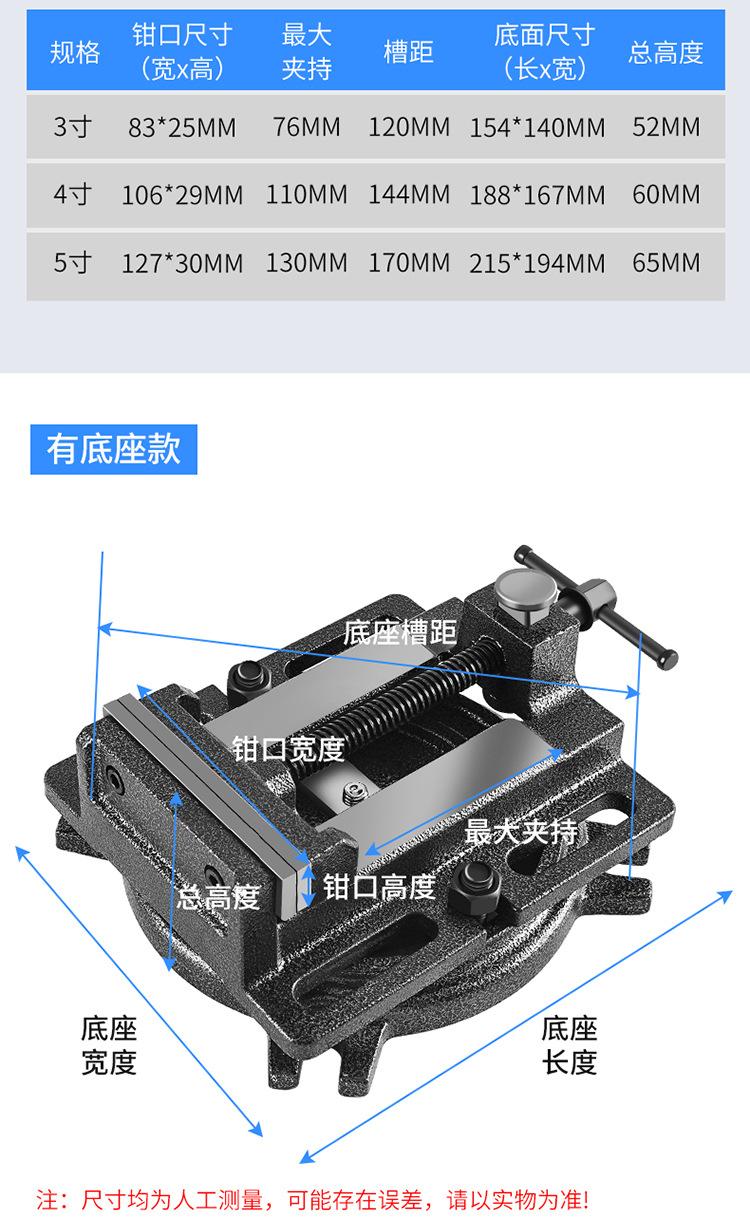 | 规格 | 钳口尺寸（宽x高） | 最大夹持 | 槽距 | 底面尺寸（长x宽） | 总高度 |
|---|---|---|---|---|---|
| 3寸 | 83*25MM | 76MM | 120MM | 154*140MM | 52MM |
| 4寸 | 106*29MM | 110MM | 144MM | 188*167MM | 60MM |
| 5寸 | 127*30MM | 130MM | 170MM | 215*194MM | 65MM |

有底座款

底座槽距

钳口宽度

最大夹持

总高度

钳口高度

底座宽度

底座长度

注：尺寸均为人工测量，可能存在误差，请以实物为准!