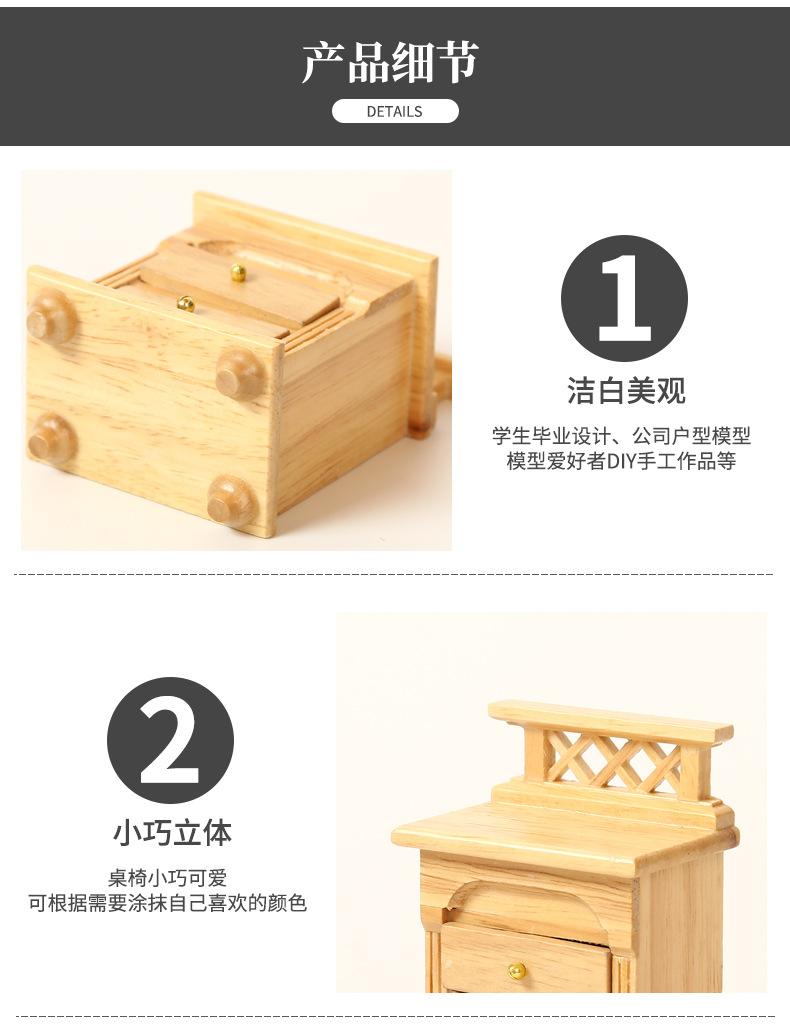 产品细节

DETAILS

1

洁白美观

学生毕业设计、公司户型模型
模型爱好者DIY手工作品等

2

小巧立体

桌椅小巧可爱
可根据需要涂抹自己喜欢的颜色