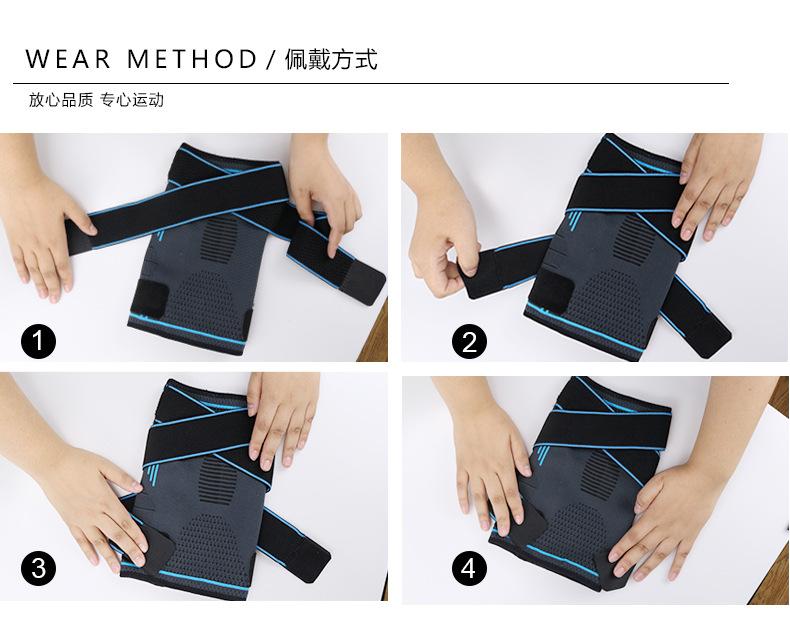 WEAR METHOD / 佩戴方式

放心品质 专心运动

1

2

3

4