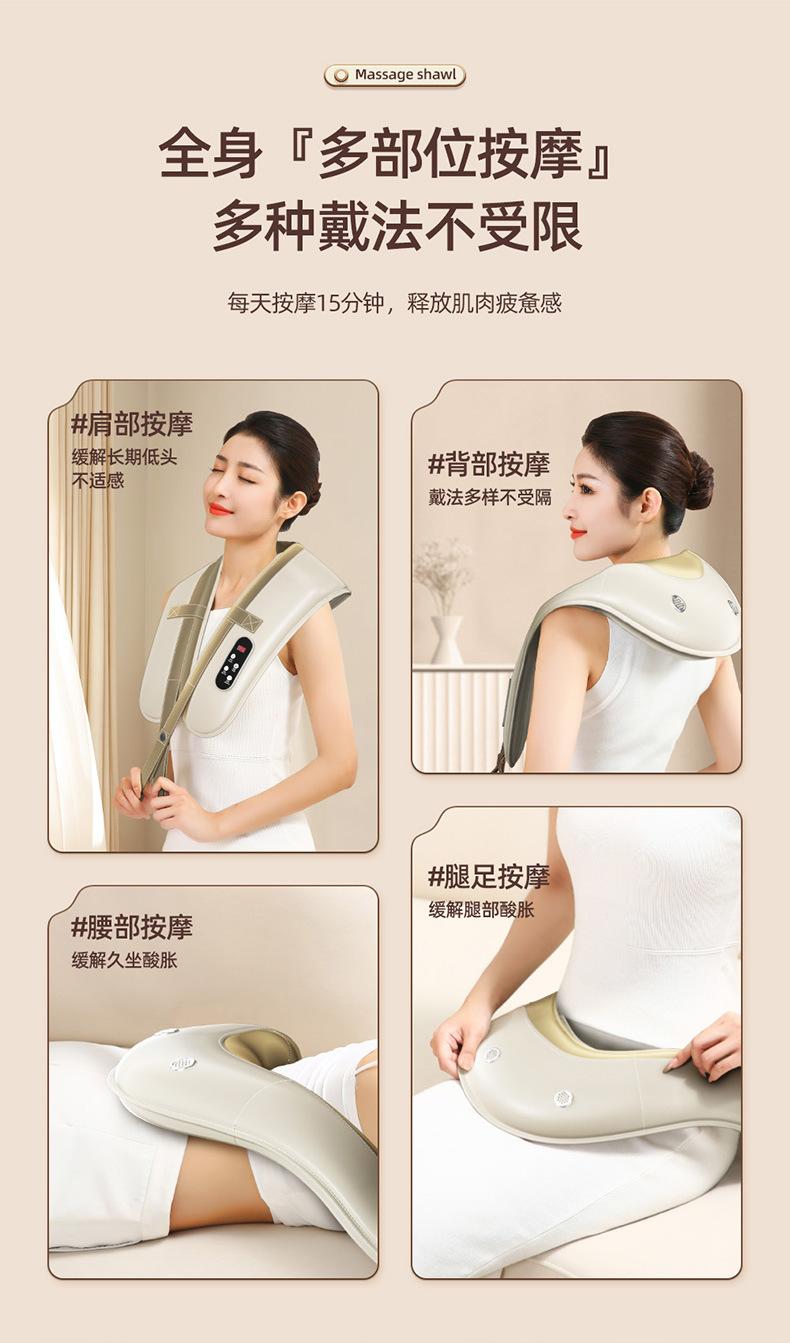 Massage shawl

全身『多部位按摩』
多种戴法不受限

每天按摩15分钟，释放肌肉疲惫感

#肩部按摩
缓解长期低头不适感

#背部按摩
戴法多样不受隔

#腰部按摩
缓解久坐酸胀

#腿足按摩
缓解腿部酸胀