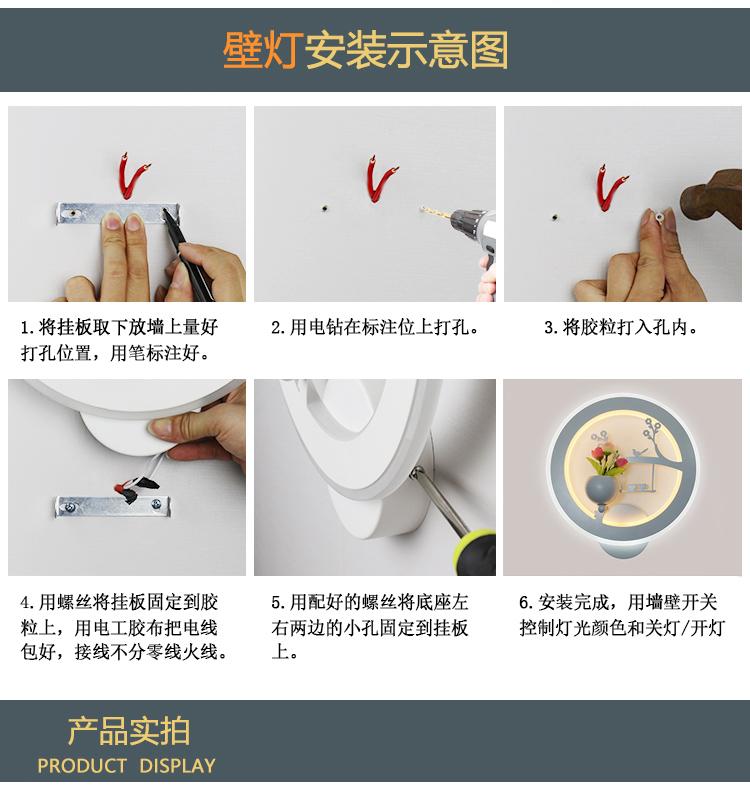 壁灯安装示意图

1. 将挂板取下放墙上量好打孔位置，用笔标注好。

2. 用电钻在标注位上打孔。

3. 将胶粒打入孔内。

4. 用螺丝将挂板固定到胶粒上，用电工胶布把电线包好，接线不分零线火线。

5. 用配好的螺丝将底座左右两边的小孔固定到挂板上。

6. 安装完成，用墙壁开关控制灯光颜色和关灯/开灯

产品实拍
PRODUCT DISPLAY