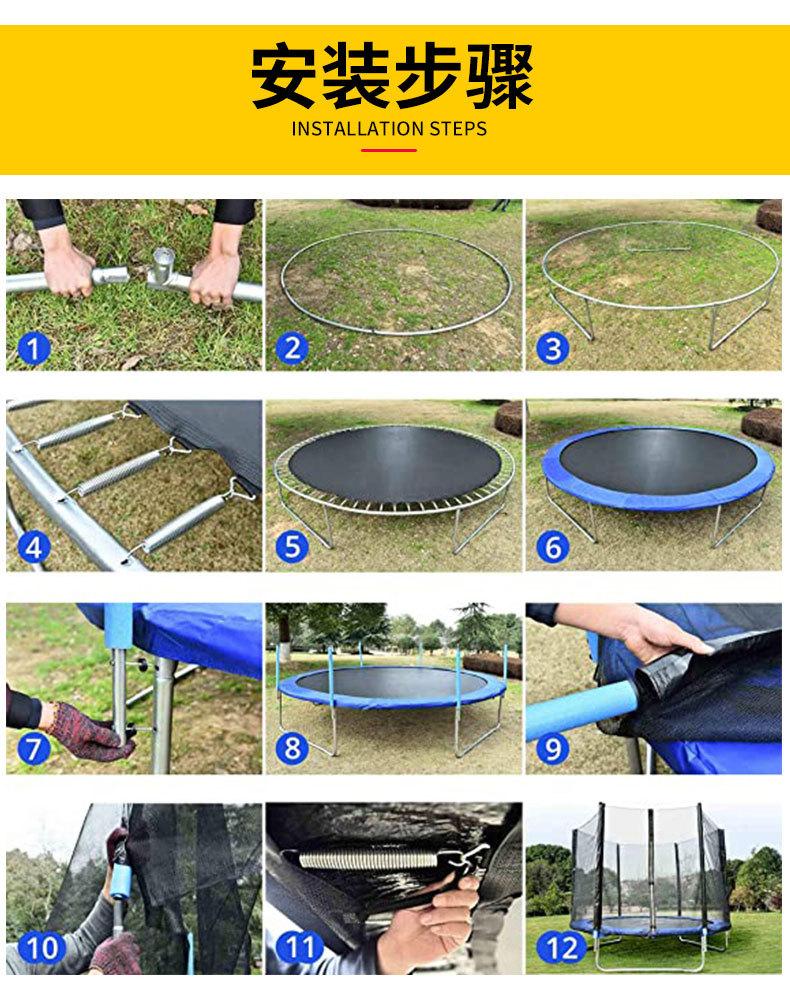 安装步骤
INSTALLATION STEPS

1
2
3
4
5
6
7
8
9
10
11
12