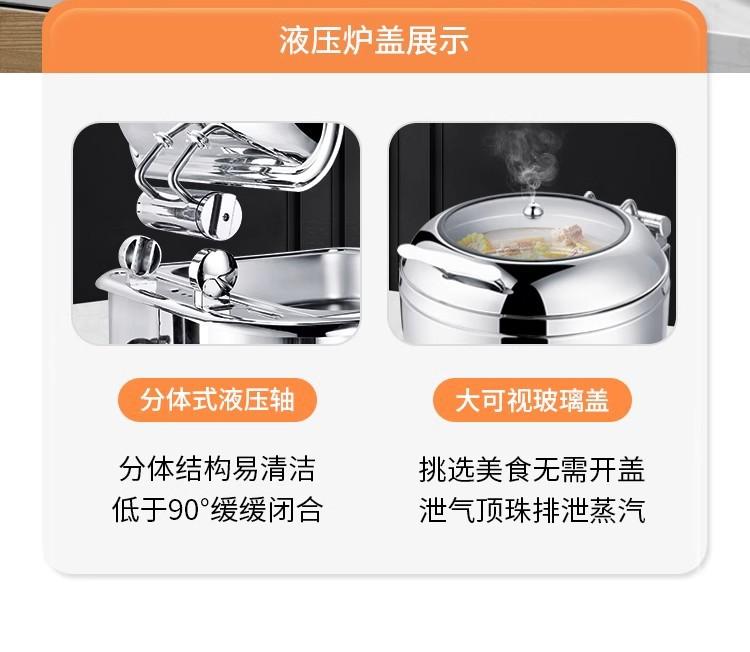 液压炉盖展示

分体式液压轴

分体结构易清洁
低于90°缓缓闭合

大可视玻璃盖

挑选美食无需开盖
泄气顶珠排泄蒸汽