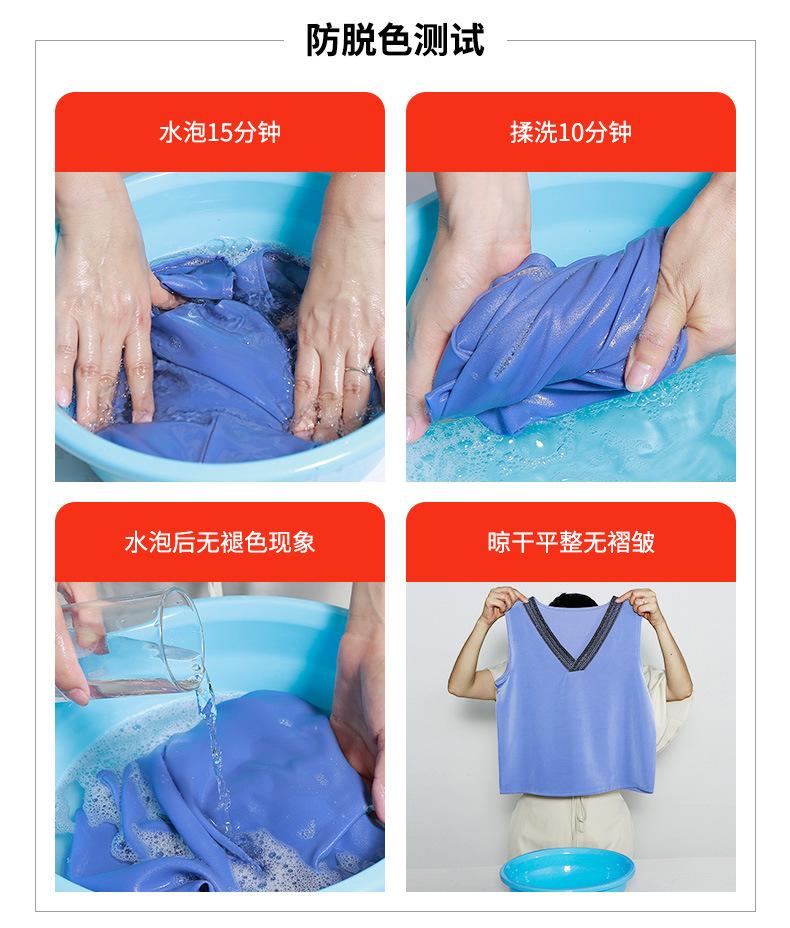 防脱色测试

水泡15分钟

揉洗10分钟

水泡后无褪色现象

晾干平整无褶皱