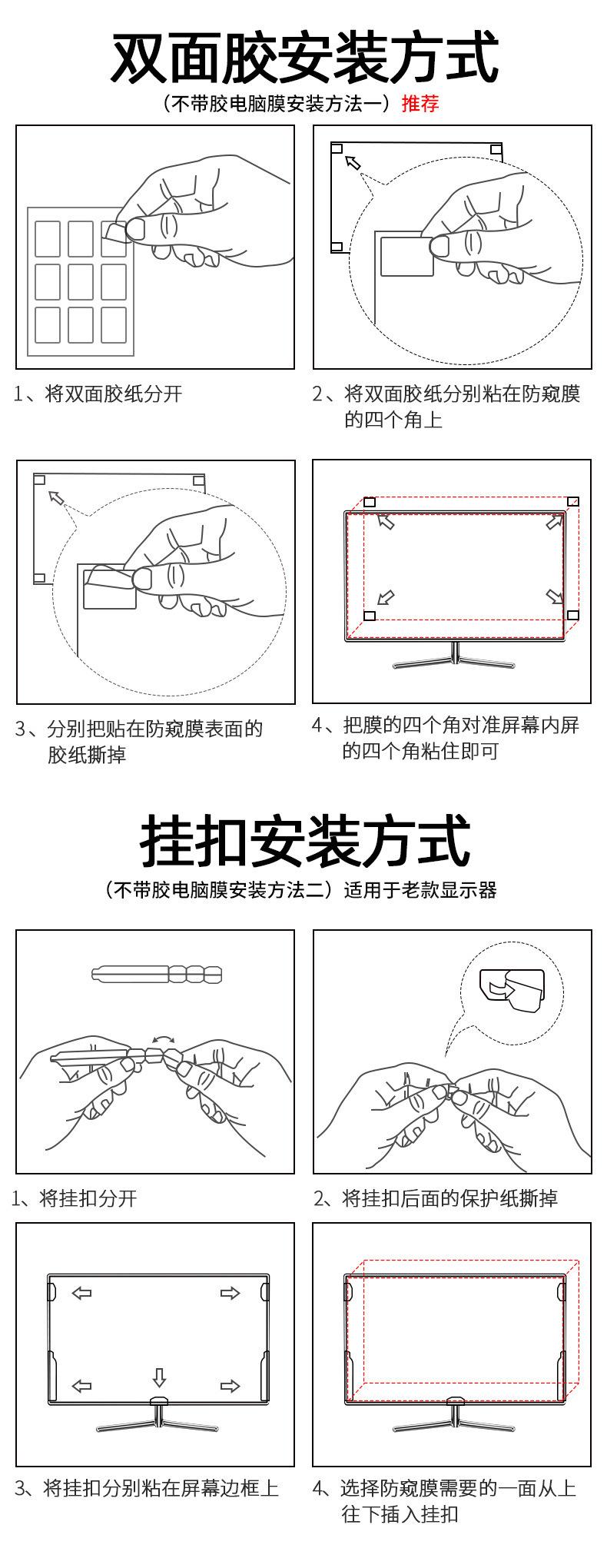 双面胶安装方式

（不带胶电脑膜安装方法一）推荐

1、将双面胶纸分开

2、将双面胶纸分别粘在防窥膜的四个角上

3、分别把贴在防窥膜表面的胶纸撕掉

4、把膜的四个角对准屏幕内屏的四个角粘住即可

挂扣安装方式

（不带胶电脑膜安装方法二）适用于老款显示器

1、将挂扣分开

2、将挂扣后面的保护纸撕掉

3、将挂扣分别粘在屏幕边框上

4、选择防窥膜需要的一面从上往下插入挂扣