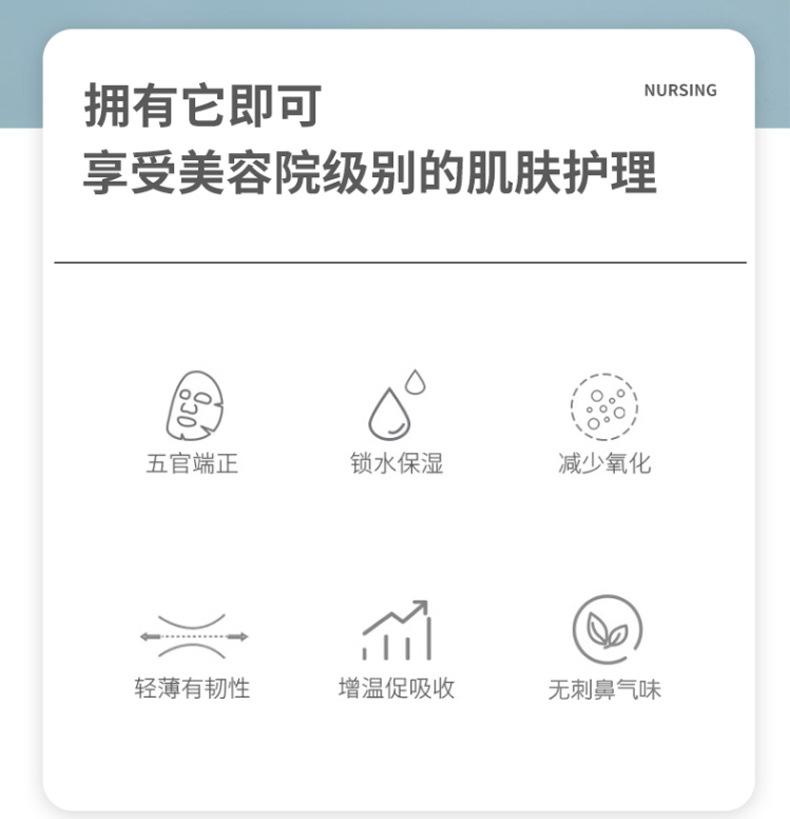 拥有它即可
享受美容院级别的肌肤护理

NURSING

五官端正

锁水保湿

减少氧化

轻薄有韧性

增温促吸收

无刺鼻气味