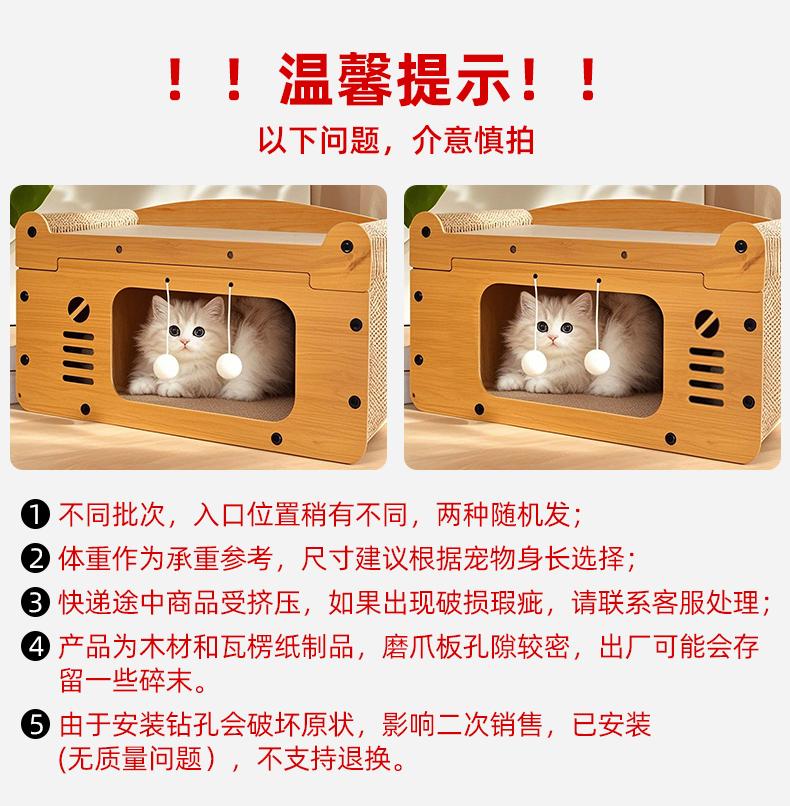 ！！温馨提示！！
以下问题，介意慎拍

❶ 不同批次，入口位置稍有不同，两种随机发；
❷ 体重作为承重参考，尺寸建议根据宠物身长选择；
❸ 快递途中商品受挤压，如果出现破损瑕疵，请联系客服处理；
❹ 产品为木材和瓦楞纸制品，磨爪板孔隙较密，出厂可能会存留一些碎末。
❺ 由于安装钻孔会破坏原状，影响二次销售，已安装(无质量问题)，不支持退换。