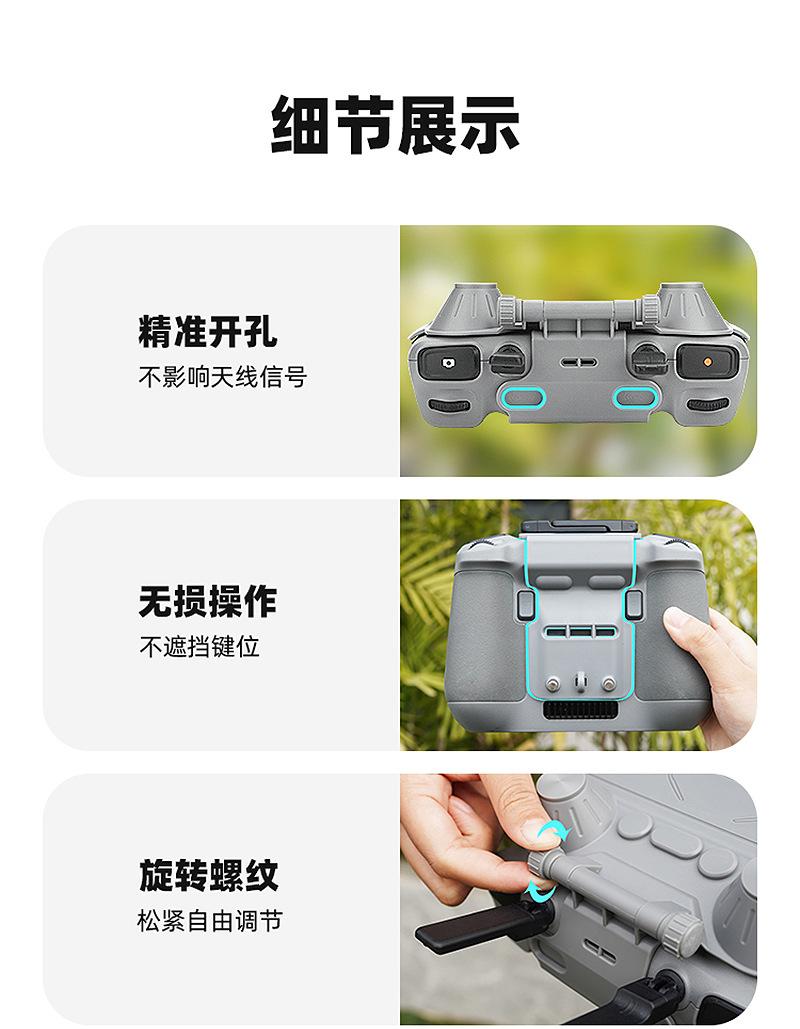 细节展示

精准开孔
不影响天线信号

无损操作
不遮挡键位

旋转螺纹
松紧自由调节