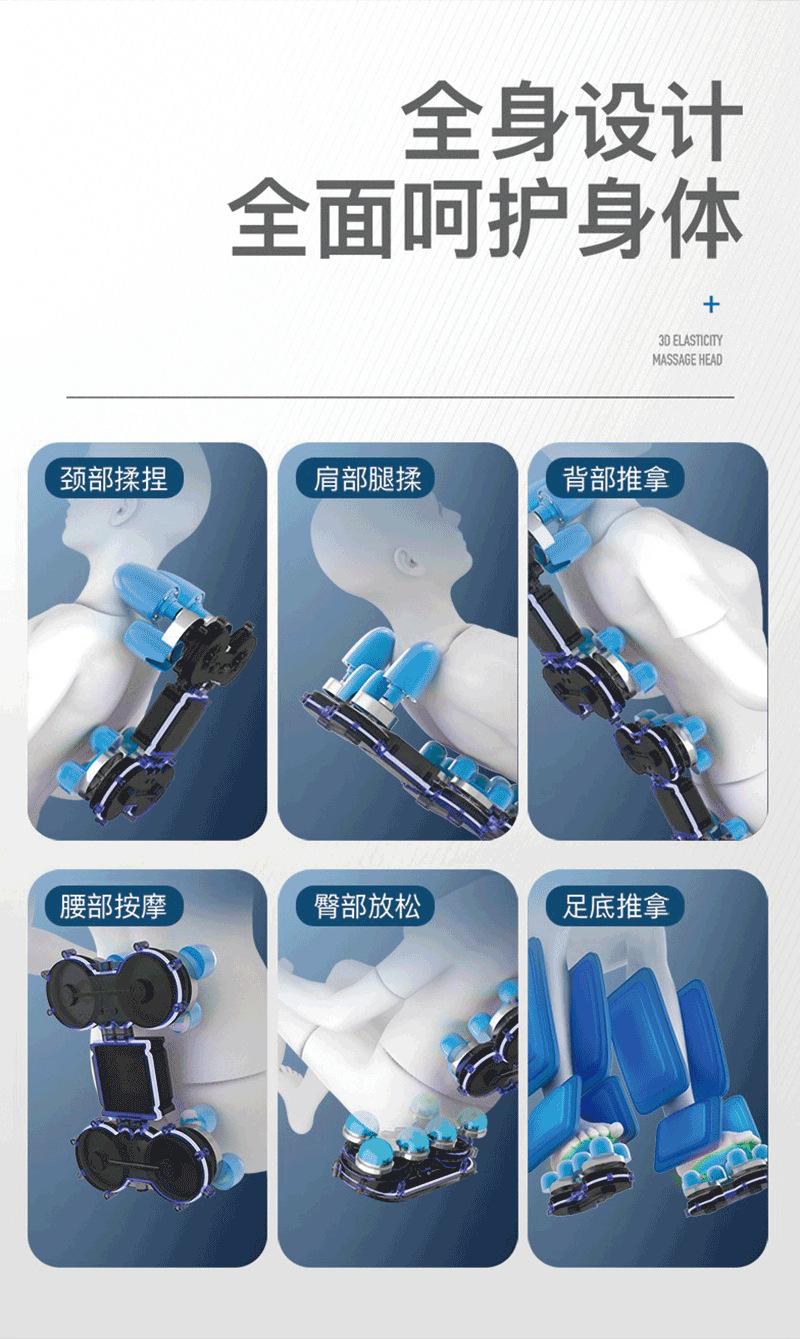 全身设计
全面呵护身体

+
3D ELASTICITY
MASSAGE HEAD

颈部揉捏

肩部腿揉

背部推拿

腰部按摩

臀部放松

足底推拿