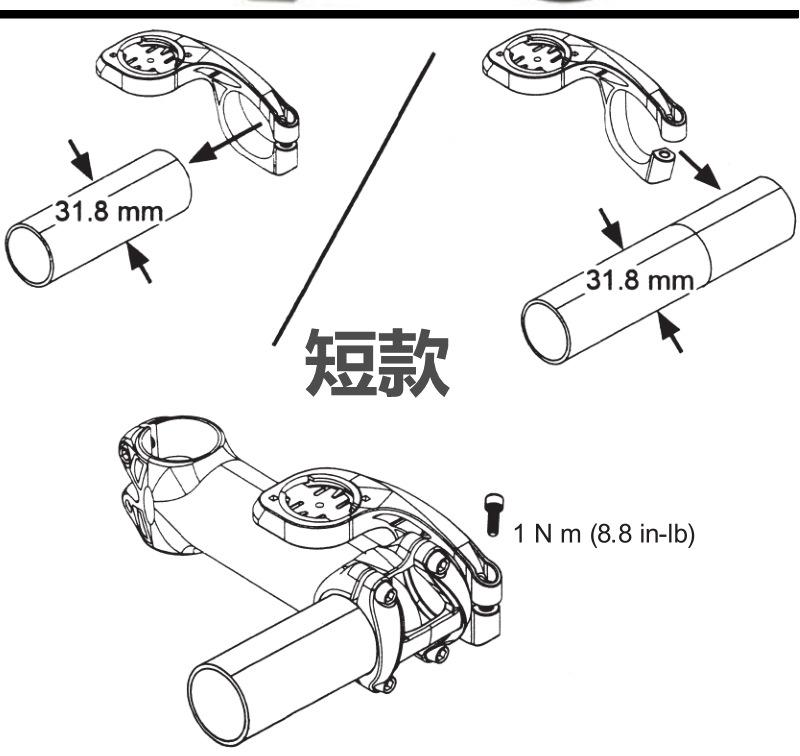 31.8 mm

31.8 mm

短款

1 N m (8.8 in-lb)