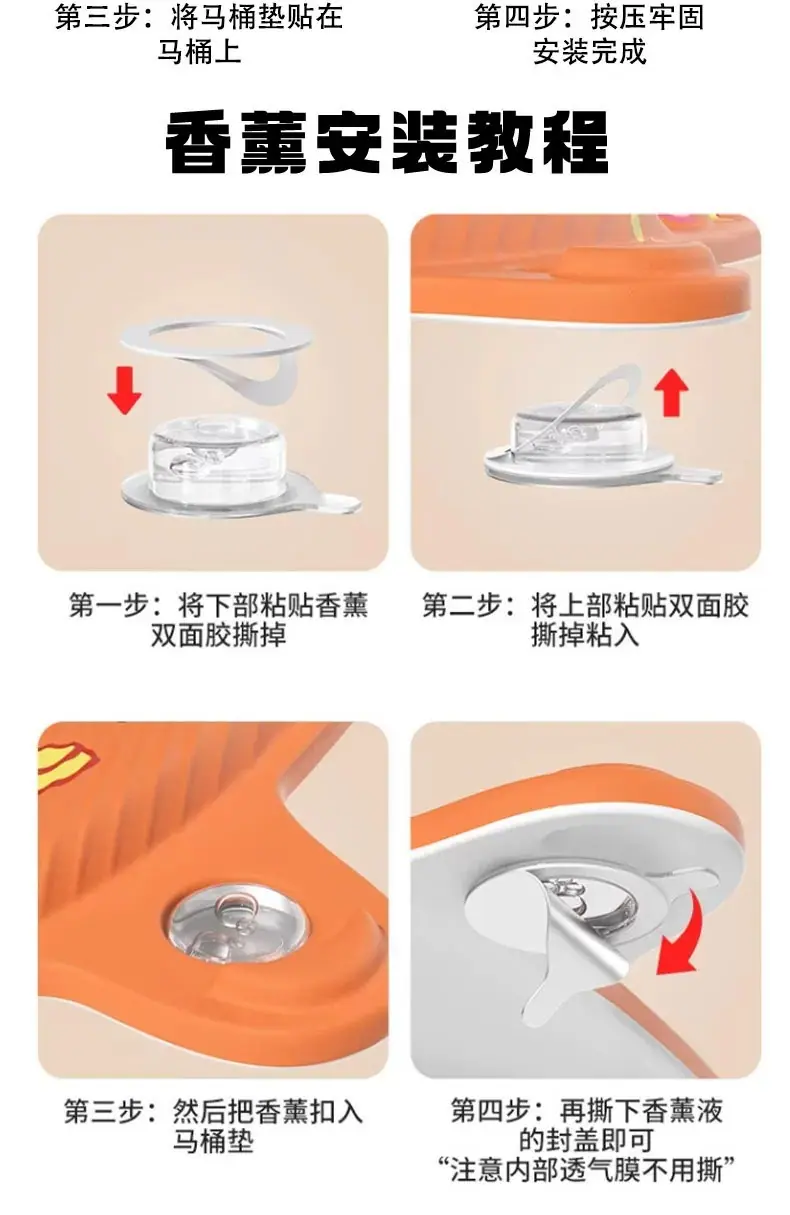 第三步：将马桶垫贴在马桶上

第四步：按压牢固安装完成

香薰安装教程

第一步：将下部粘贴香薰双面胶撕掉

第二步：将上部粘贴双面胶撕掉粘入

第三步：然后把香薰扣入马桶垫

第四步：再撕下香薰液的封盖即可
“注意内部透气膜不用撕”