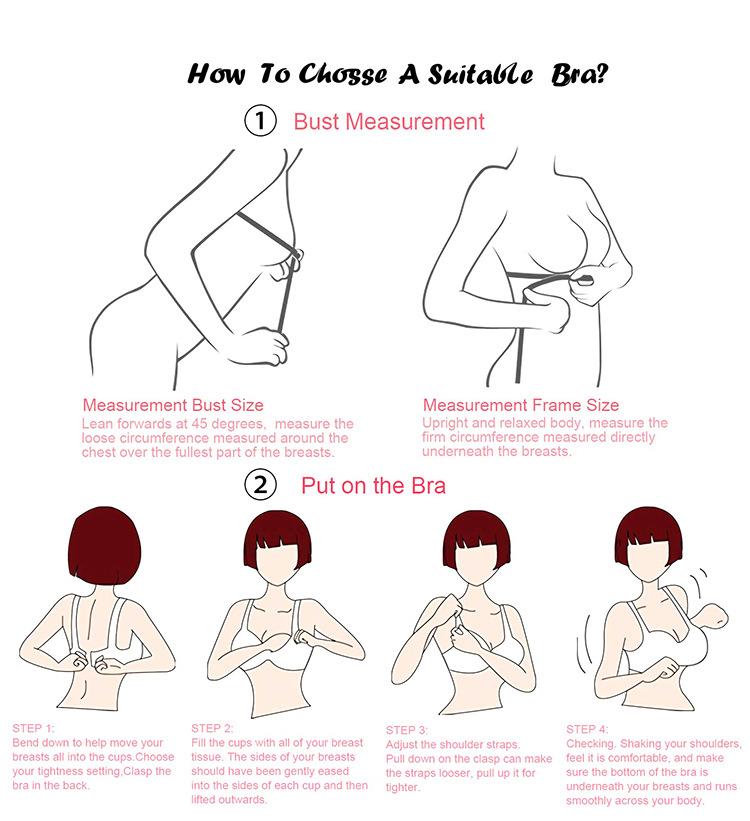 How To Chosse A Suitable Bra?

① Bust Measurement

Measurement Bust Size
Lean forwards at 45 degrees, measure the loose circumference measured around the chest over the fullest part of the breasts.

Measurement Frame Size
Upright and relaxed body, measure the firm circumference measured directly underneath the breasts.

② Put on the Bra

STEP 1:
Bend down to help move your breasts all into the cups.Choose your tightness setting,Clasp the bra in the back.

STEP 2:
Fill the cups with all of your breast tissue. The sides of your breasts should have been gently eased into the sides of each cup and then lifted outwards.

STEP 3:
Adjust the shoulder straps.
Pull down on the clasp can make the straps looser, pull up it for tighter.

STEP 4:
Checking, Shaking your shoulders, feel it is comfortable, and make sure the bottom of the bra is underneath your breasts and runs smoothly across your body.