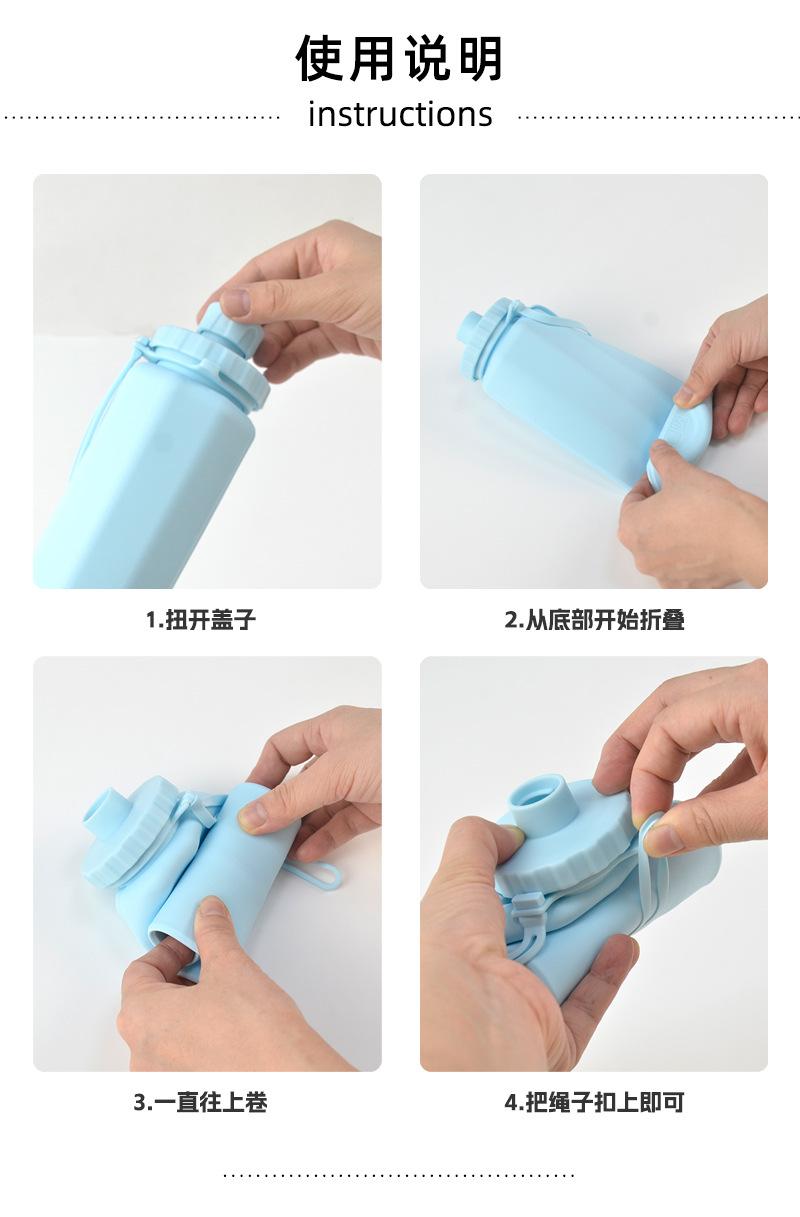 使用说明

instructions

1.扭开盖子

2.从底部开始折叠

3.一直往上卷

4.把绳子扣上即可