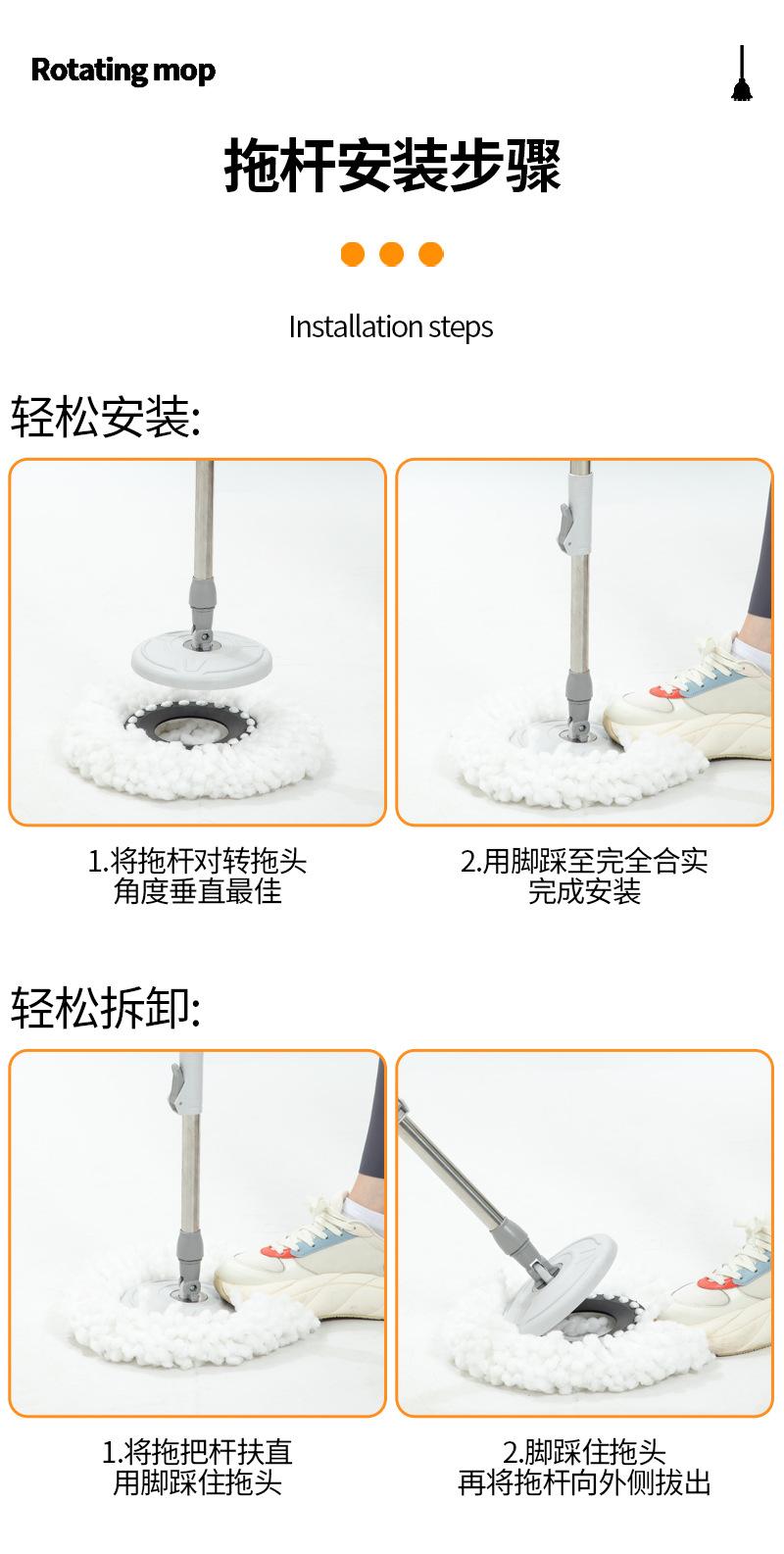 Rotating mop

拖杆安装步骤

Installation steps

轻松安装:

1.将拖杆对转拖头
角度垂直最佳

2.用脚踩至完全合实
完成安装

轻松拆卸:

1.将拖把杆扶直
用脚踩住拖头

2.脚踩住拖头
再将拖杆向外侧拔出