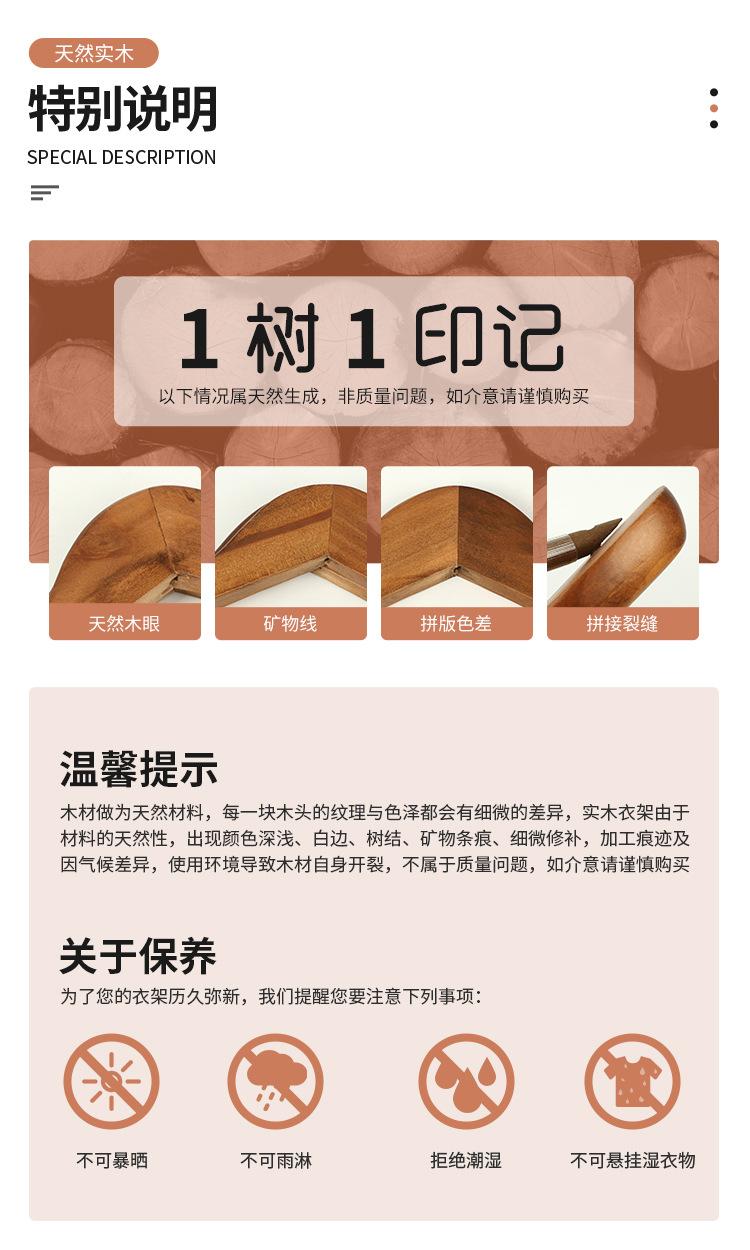 天然实木

特别说明

SPECIAL DESCRIPTION

1 树 1 印记

以下情况属天然生成，非质量问题，如介意请谨慎购买

天然木眼

矿物线

拼版色差

拼接裂缝

温馨提示

木材做为天然材料，每一块木头的纹理与色泽都会有细微的差异，实木衣架由于材料的天然性，出现颜色深浅、白边、树结、矿物条痕、细微修补，加工痕迹及因气候差异，使用环境导致木材自身开裂，不属于质量问题，如介意请谨慎购买

关于保养

为了您的衣架历久弥新，我们提醒您要注意下列事项：

不可暴晒

不可雨淋

拒绝潮湿

不可悬挂湿衣物