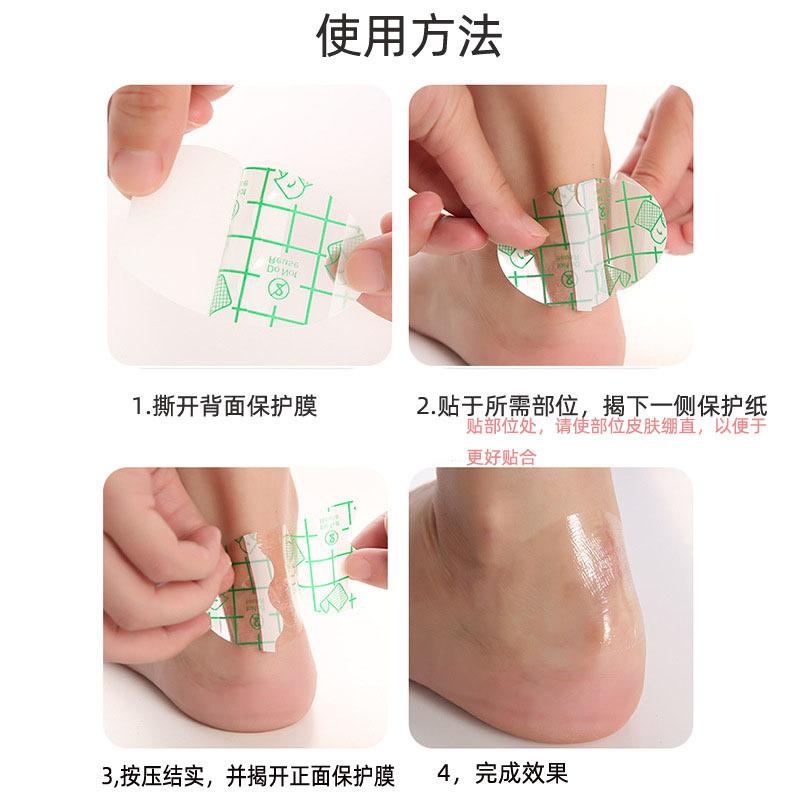 使用方法

Do Not Reuse

1.撕开背面保护膜

2.贴于所需部位，揭下一侧保护纸

贴部位处，请使部位皮肤绷直，以便于更好贴合

3,按压结实，并揭开正面保护膜

4，完成效果