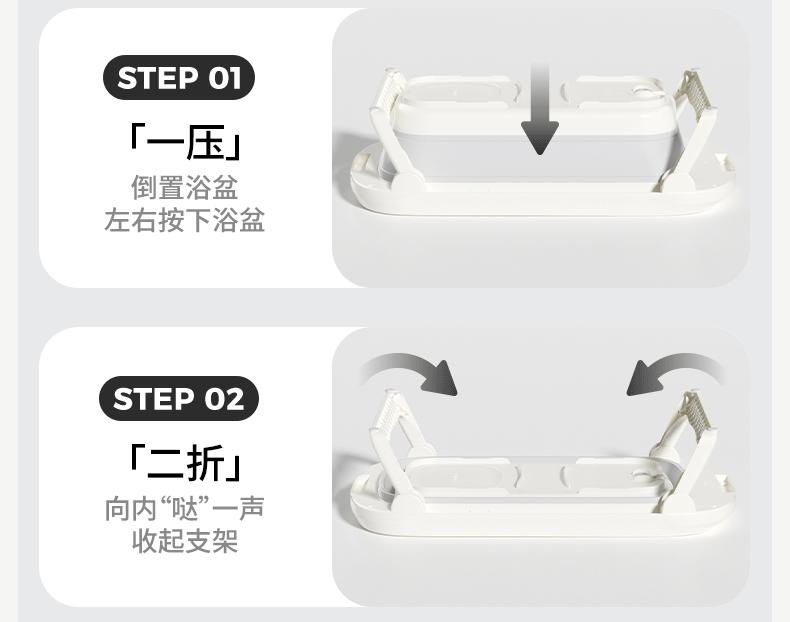 STEP 01

「一压」
倒置浴盆
左右按下浴盆

STEP 02

「二折」
向内“哒”一声
收起支架