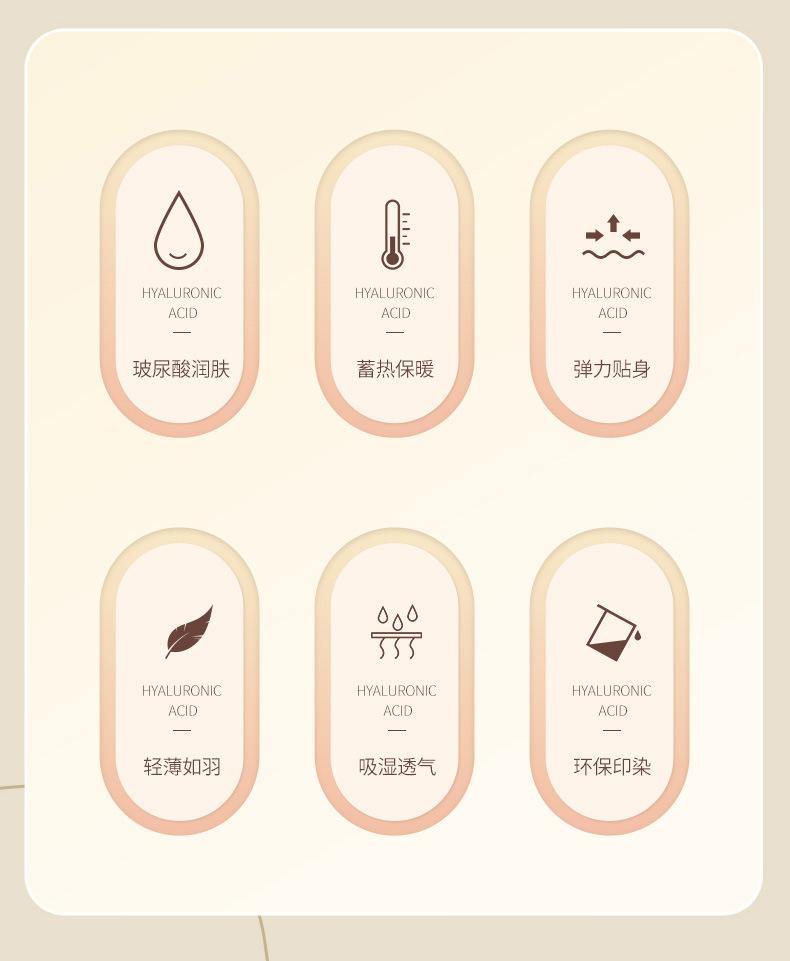 HYALURONIC
ACID
—
玻尿酸润肤

HYALURONIC
ACID
—
蓄热保暖

HYALURONIC
ACID
—
弹力贴身

HYALURONIC
ACID
—
轻薄如羽

HYALURONIC
ACID
—
吸湿透气

HYALURONIC
ACID
—
环保印染