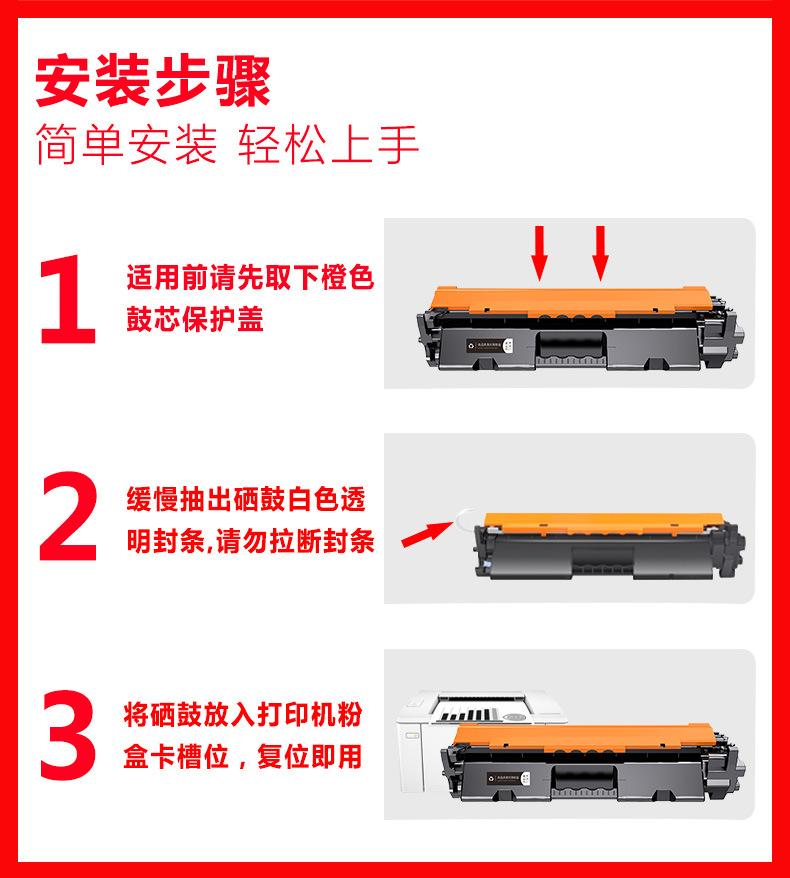 安装步骤
简单安装 轻松上手

1 适用前请先取下橙色鼓芯保护盖

2 缓慢抽出硒鼓白色透明封条,请勿拉断封条

3 将硒鼓放入打印机粉盒卡槽位，复位即用