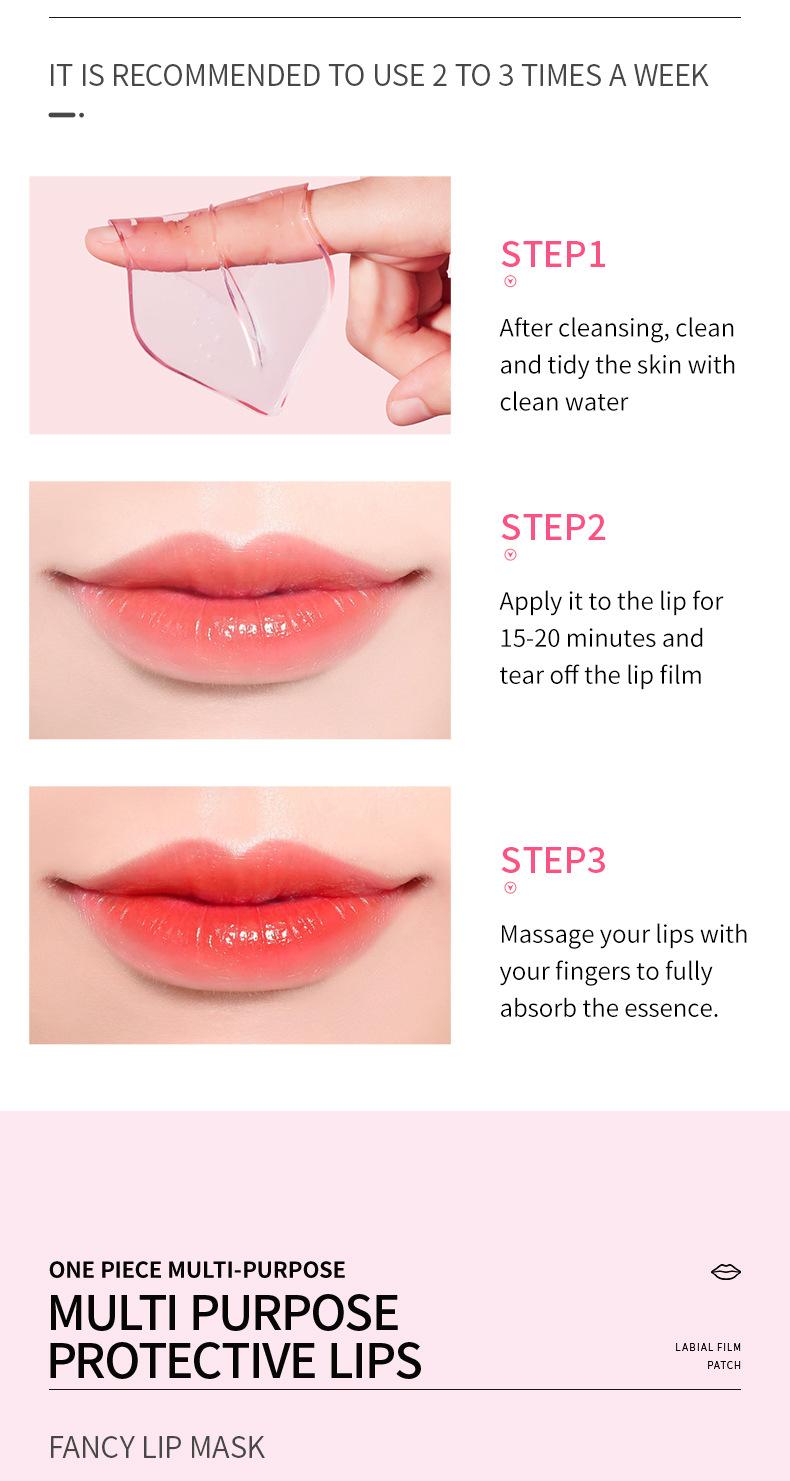 IT IS RECOMMENDED TO USE 2 TO 3 TIMES A WEEK

STEP1

After cleansing, clean and tidy the skin with clean water

STEP2

Apply it to the lip for 15-20 minutes and tear off the lip film

STEP3

Massage your lips with your fingers to fully absorb the essence.

ONE PIECE MULTI-PURPOSE

MULTI PURPOSE PROTECTIVE LIPS

LABIAL FILM PATCH

FANCY LIP MASK