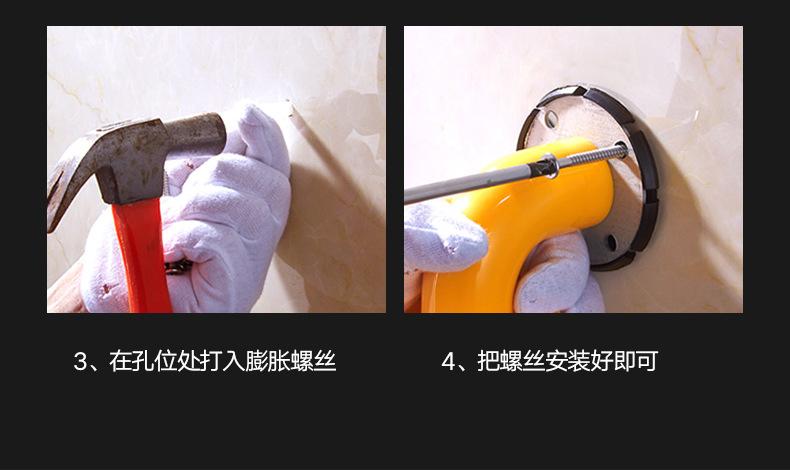 3、在孔位处打入膨胀螺丝

4、把螺丝安装好即可