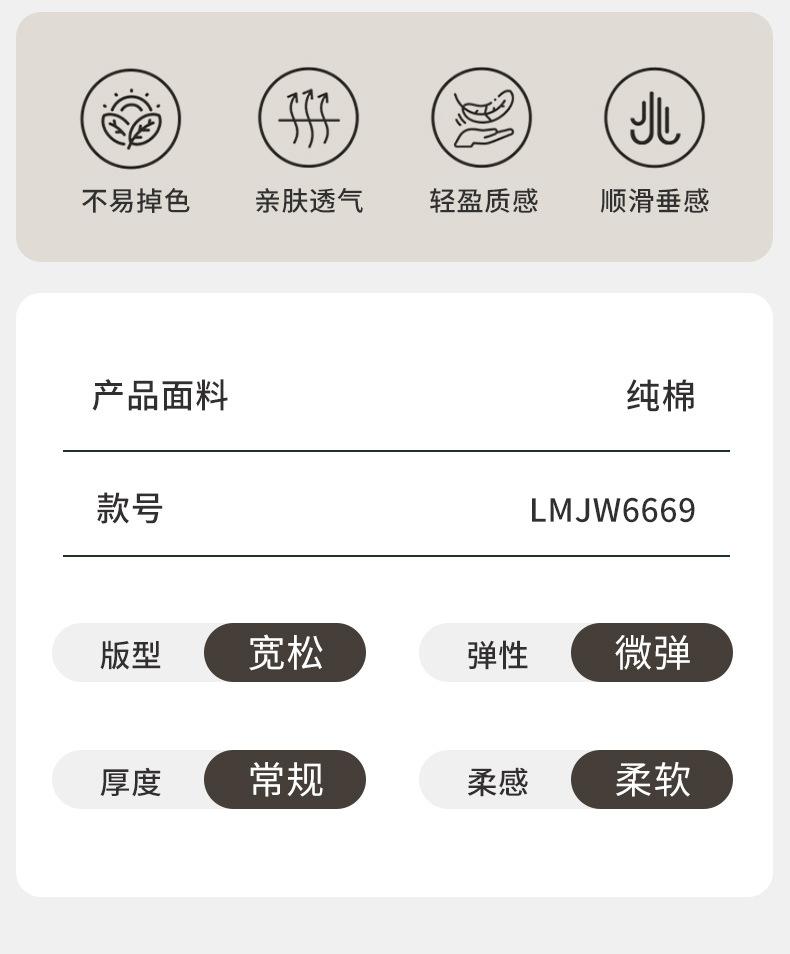 不易掉色 亲肤透气 轻盈质感 顺滑垂感

产品面料 纯棉

款号 LMJW6669

版型 宽松 弹性 微弹

厚度 常规 柔感 柔软